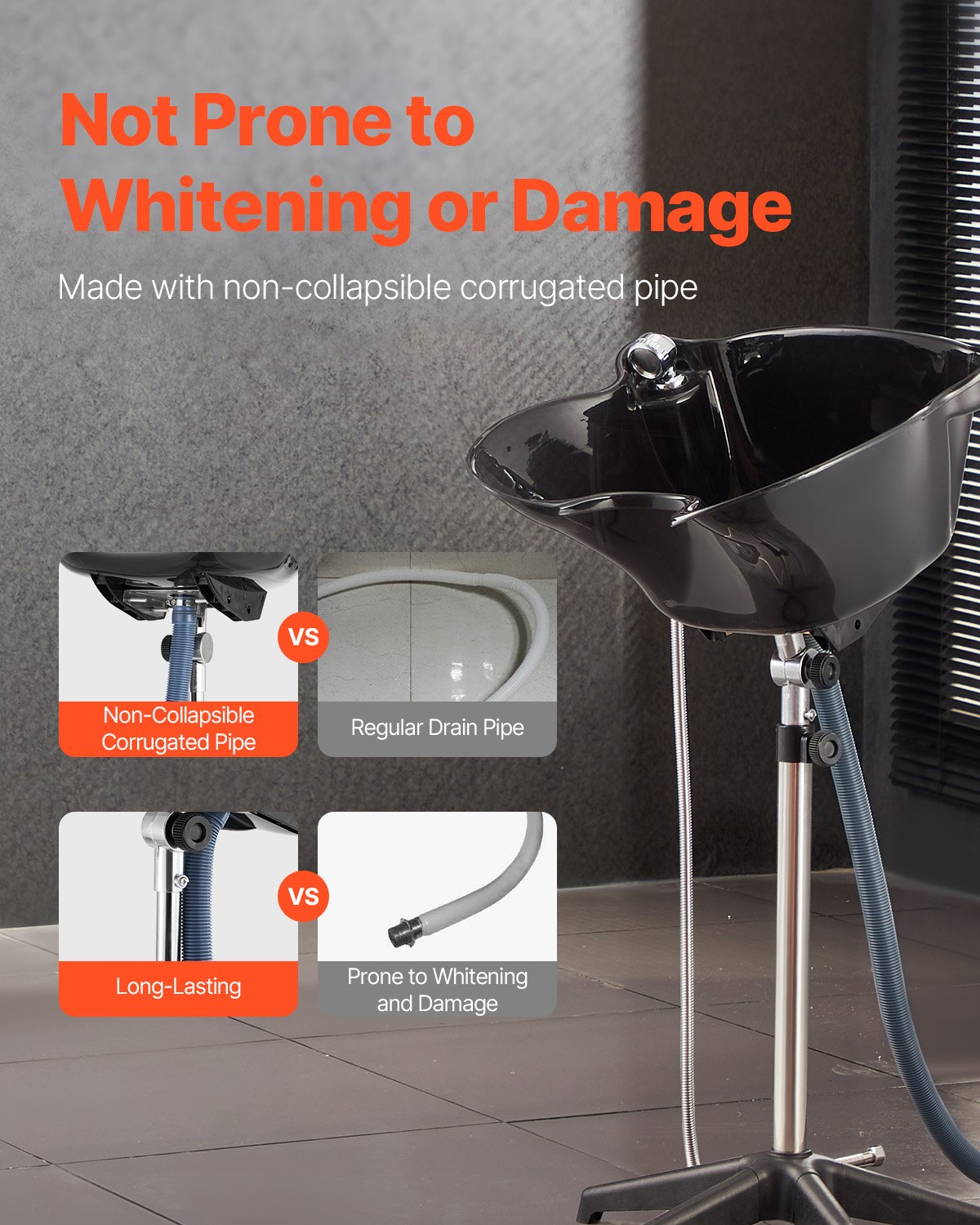 Not Prone to Whitening or Damage

Made with non-collapsible corrugated pipe

Non-Collapsible Corrugated Pipe

VS

Regular Drain Pipe

Long-Lasting

VS

Prone to Whitening and Damage