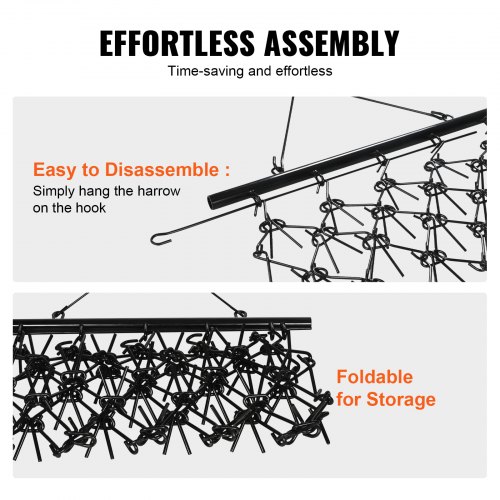 EFFORTLESS ASSEMBLY

Time-saving and effortless

Easy to Disassemble :

Simply hang the harrow on the hook

Foldable for Storage