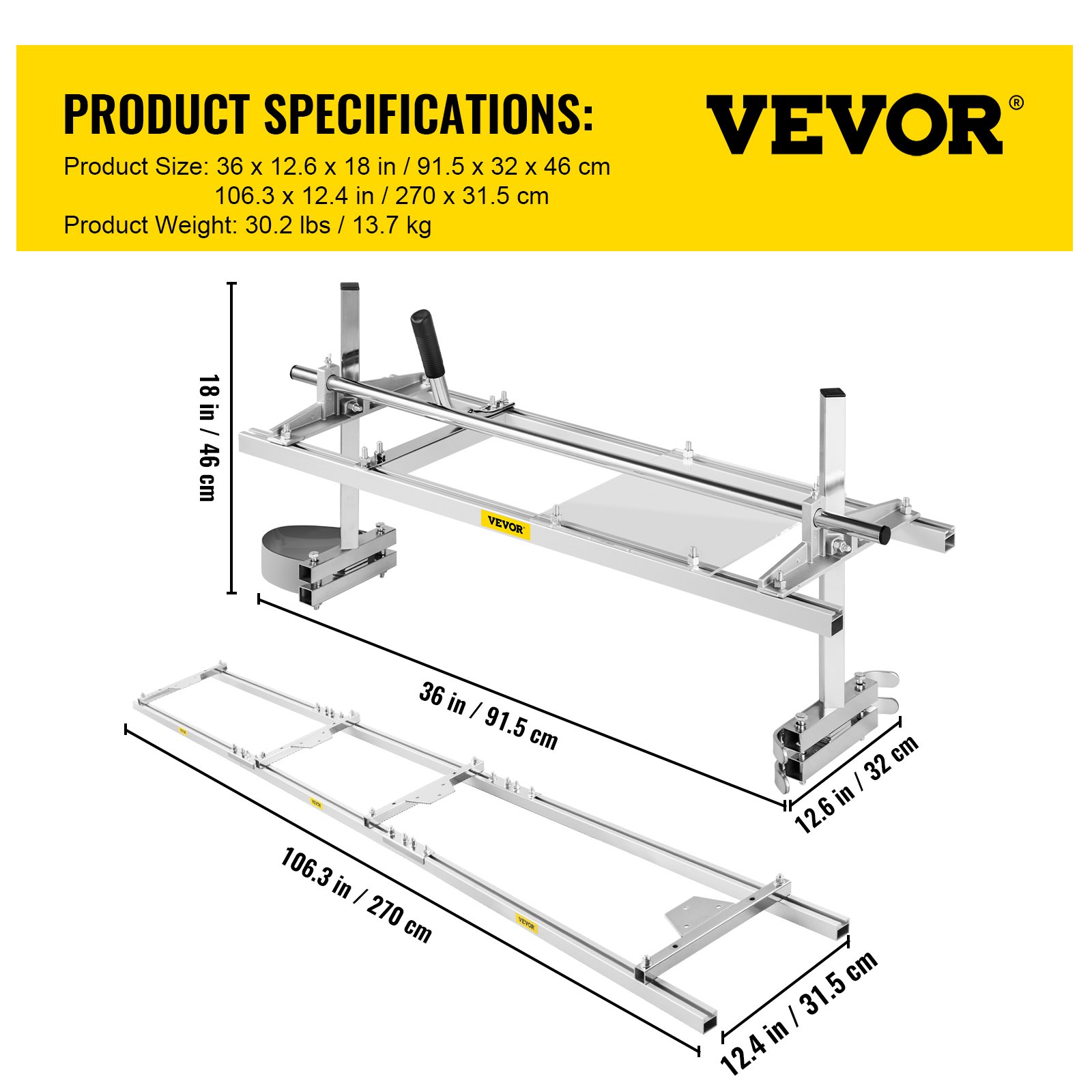 PRODUCT SPECIFICATIONS:

VEVOR®

Product Size: 36 x 12.6 x 18 in / 91.5 x 32 x 46 cm
106.3 x 12.4 in / 270 x 31.5 cm
Product Weight: 30.2 lbs / 13.7 kg

18 in / 46 cm

VEVOR

36 in / 91.5 cm

12.6 in / 32 cm

VEVOR

VEVOR

VEVOR

106.3 in / 270 cm

12.4 in / 31.5 cm