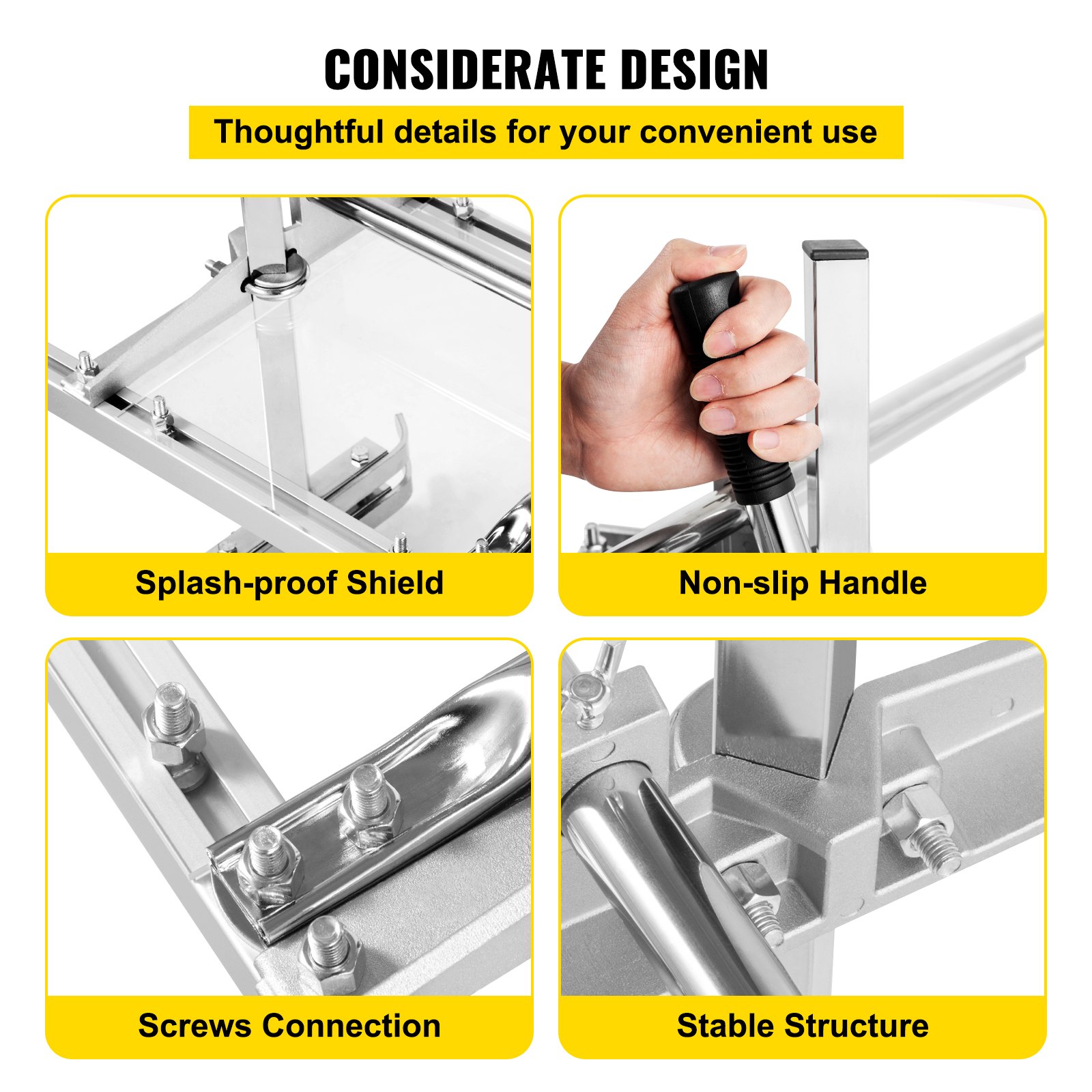 CONSIDERATE DESIGN

Thoughtful details for your convenient use

Splash-proof Shield

Non-slip Handle

Screws Connection

Stable Structure