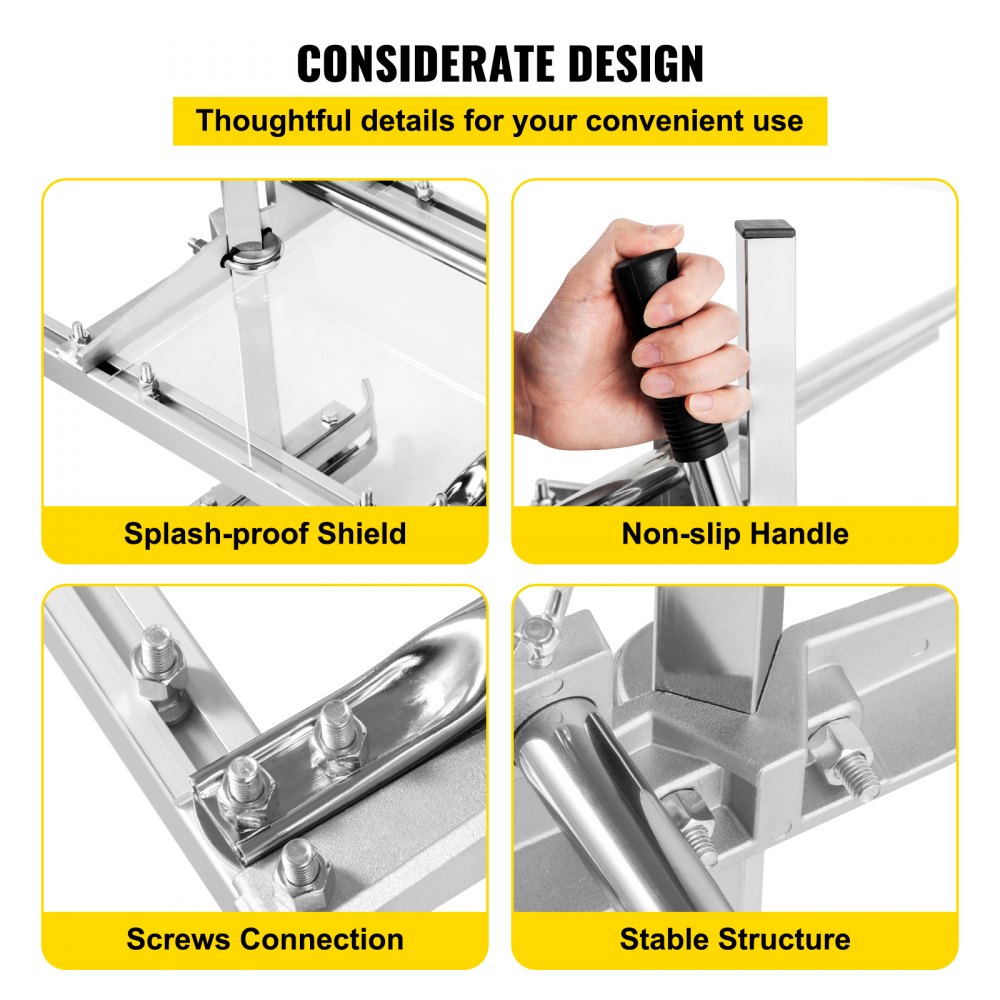 CONSIDERATE DESIGN

Thoughtful details for your convenient use

Splash-proof Shield

Non-slip Handle

Screws Connection

Stable Structure