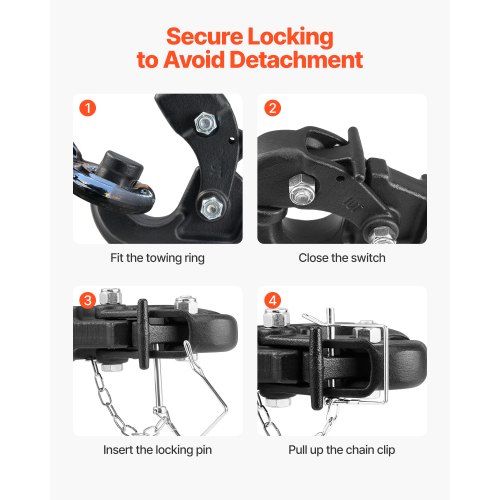 Secure Locking to Avoid Detachment

1

Fit the towing ring

2

Close the switch

3

Insert the locking pin

4

Pull up the chain clip