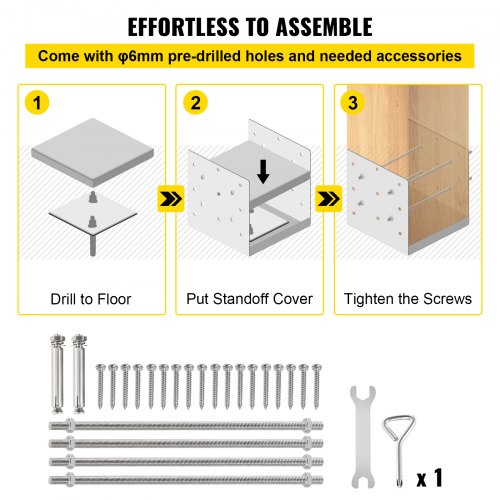 EFFORTLESS TO ASSEMBLE

Come with φ6mm pre-drilled holes and needed accessories

1

Drill to Floor

2

Put Standoff Cover

3

Tighten the Screws

x 1