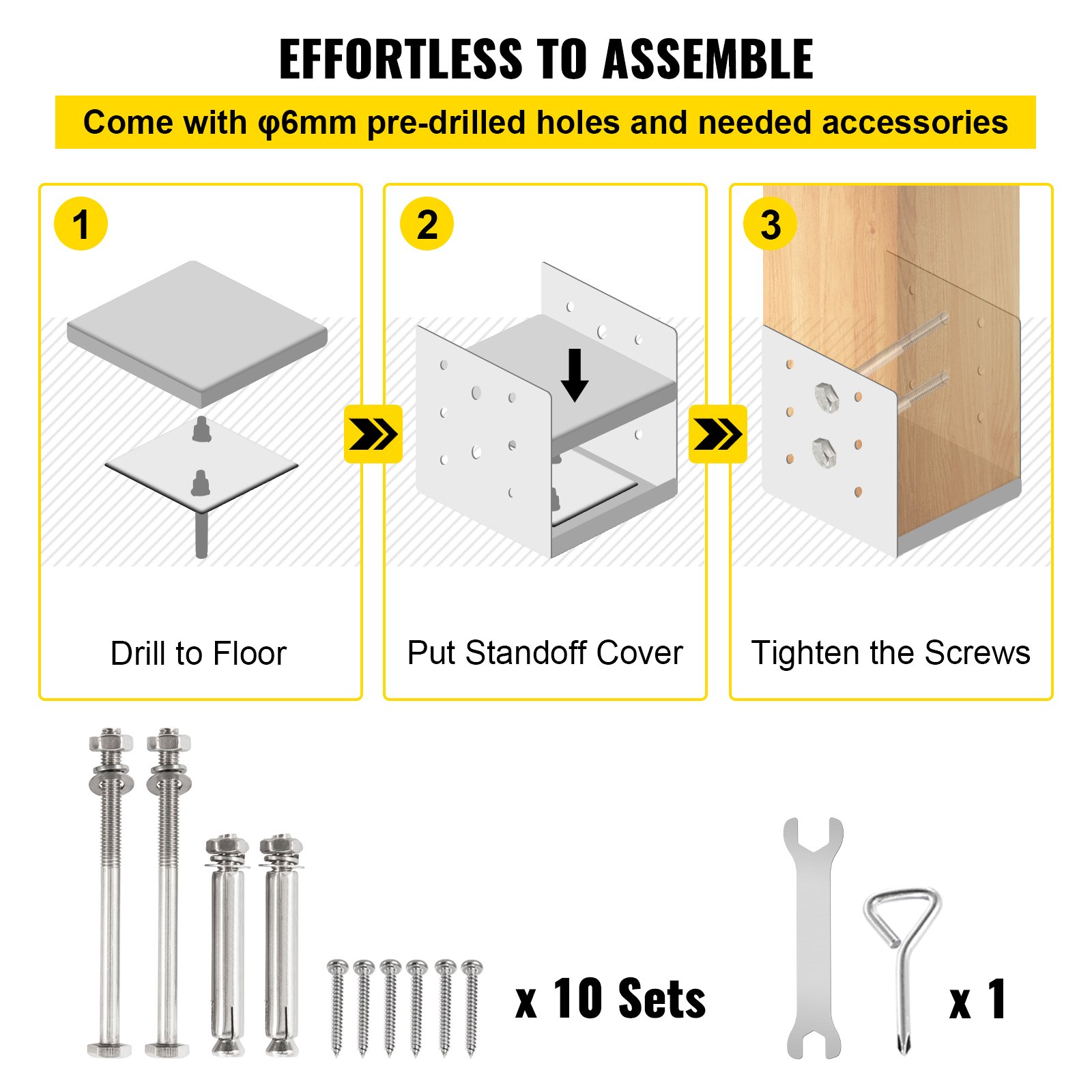 EFFORTLESS TO ASSEMBLE

Come with φ6mm pre-drilled holes and needed accessories

1

Drill to Floor

2

Put Standoff Cover

3

Tighten the Screws

x 10 Sets

x 1