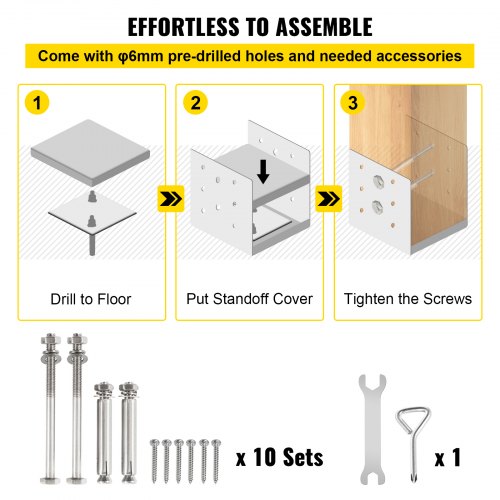 EFFORTLESS TO ASSEMBLE

Come with φ6mm pre-drilled holes and needed accessories

1

Drill to Floor

2

Put Standoff Cover

3

Tighten the Screws

x 10 Sets

x 1