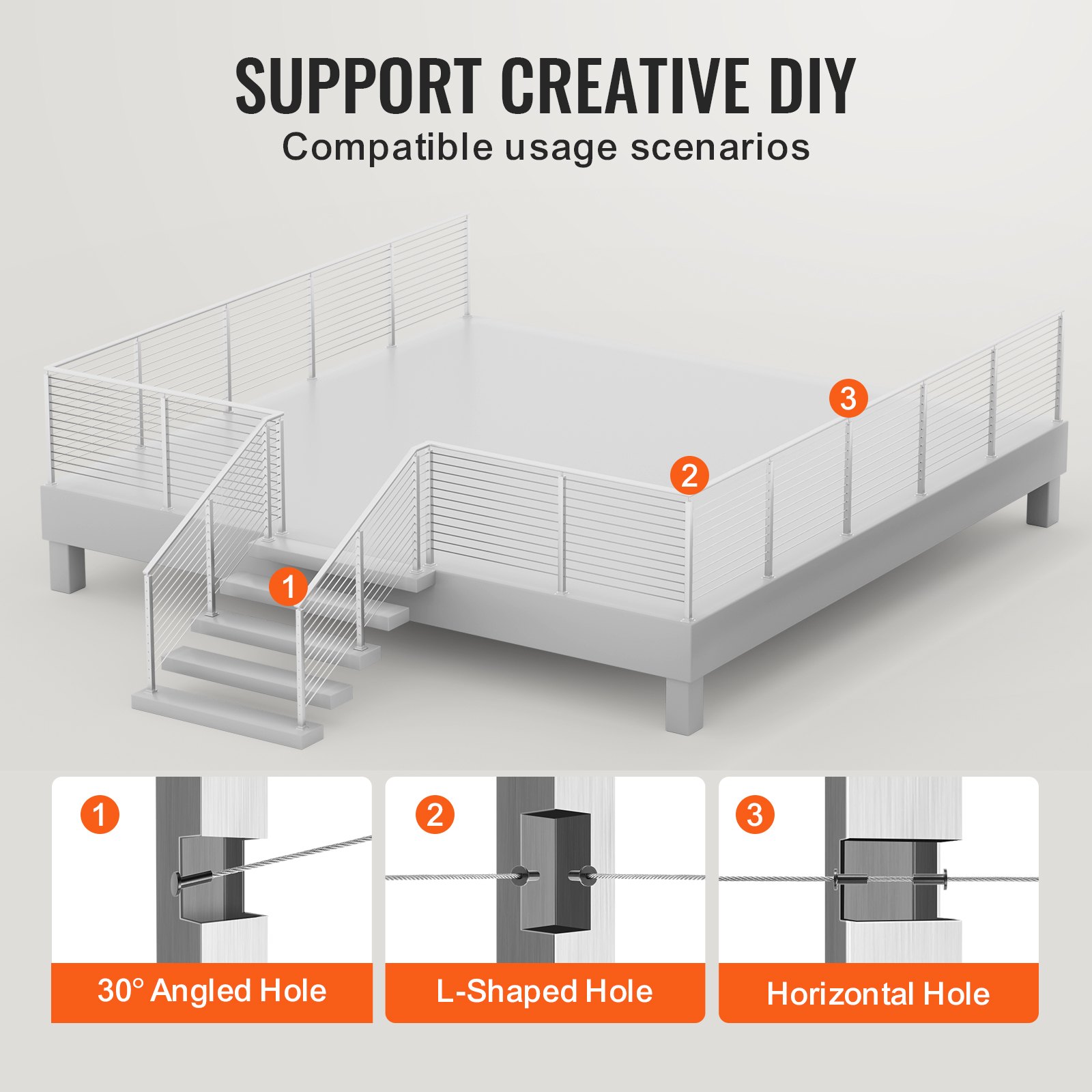 SUPPORT CREATIVE DIY
Compatible usage scenarios

3
2
1

1
30° Angled Hole

2
L-Shaped Hole

3
Horizontal Hole