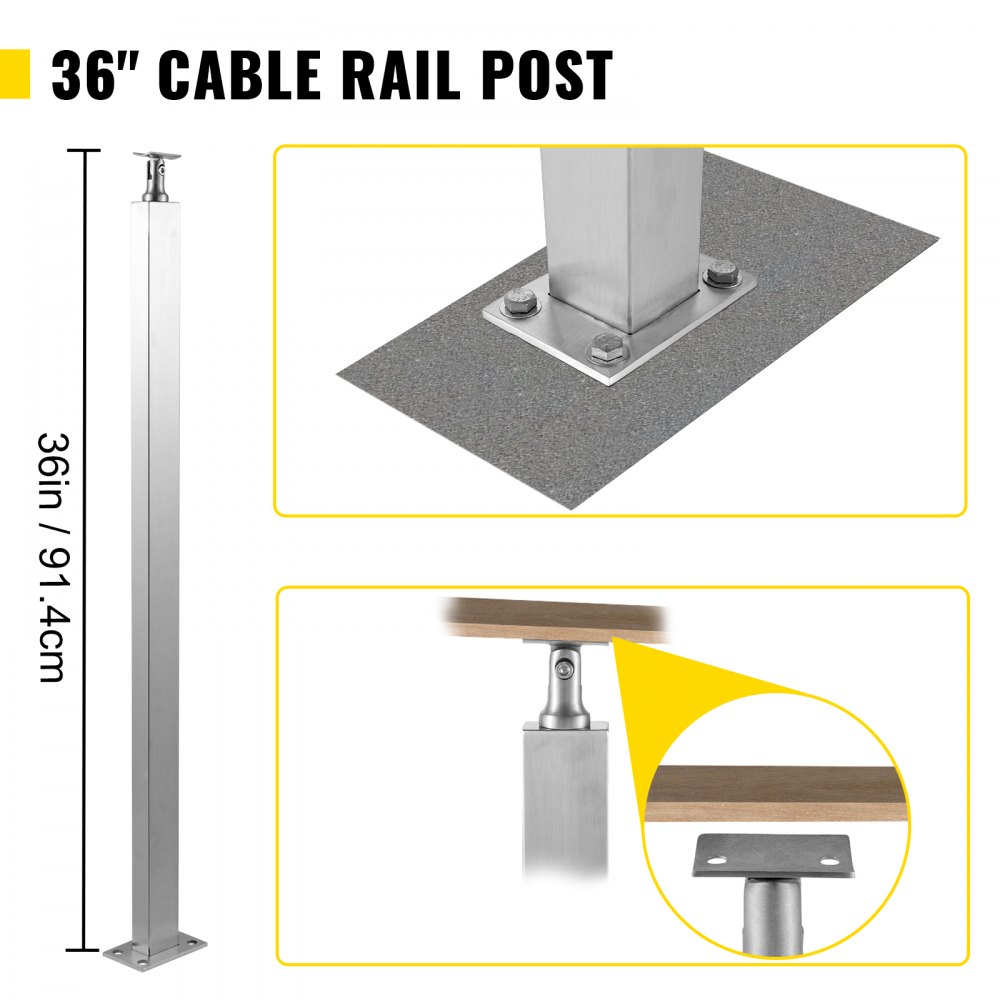 36" CABLE RAIL POST

36in / 91.4cm