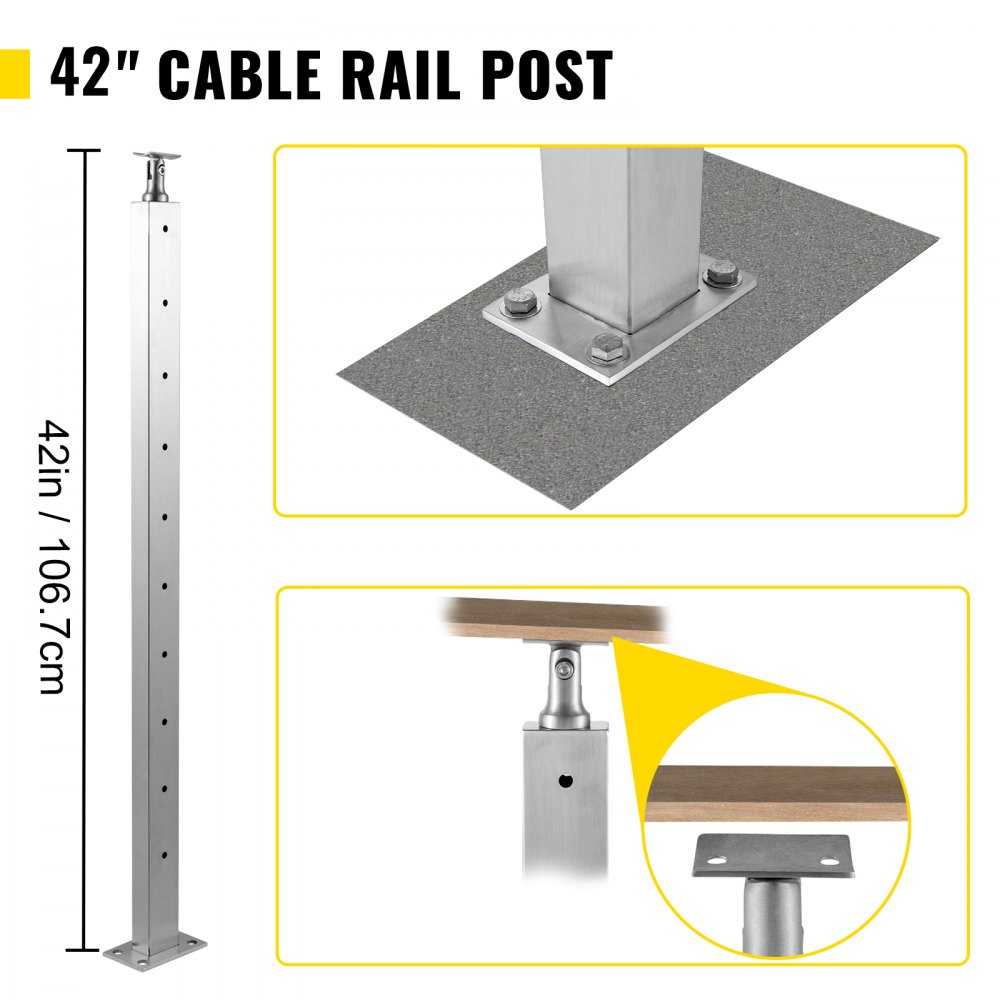 42" CABLE RAIL POST

42in / 106.7cm