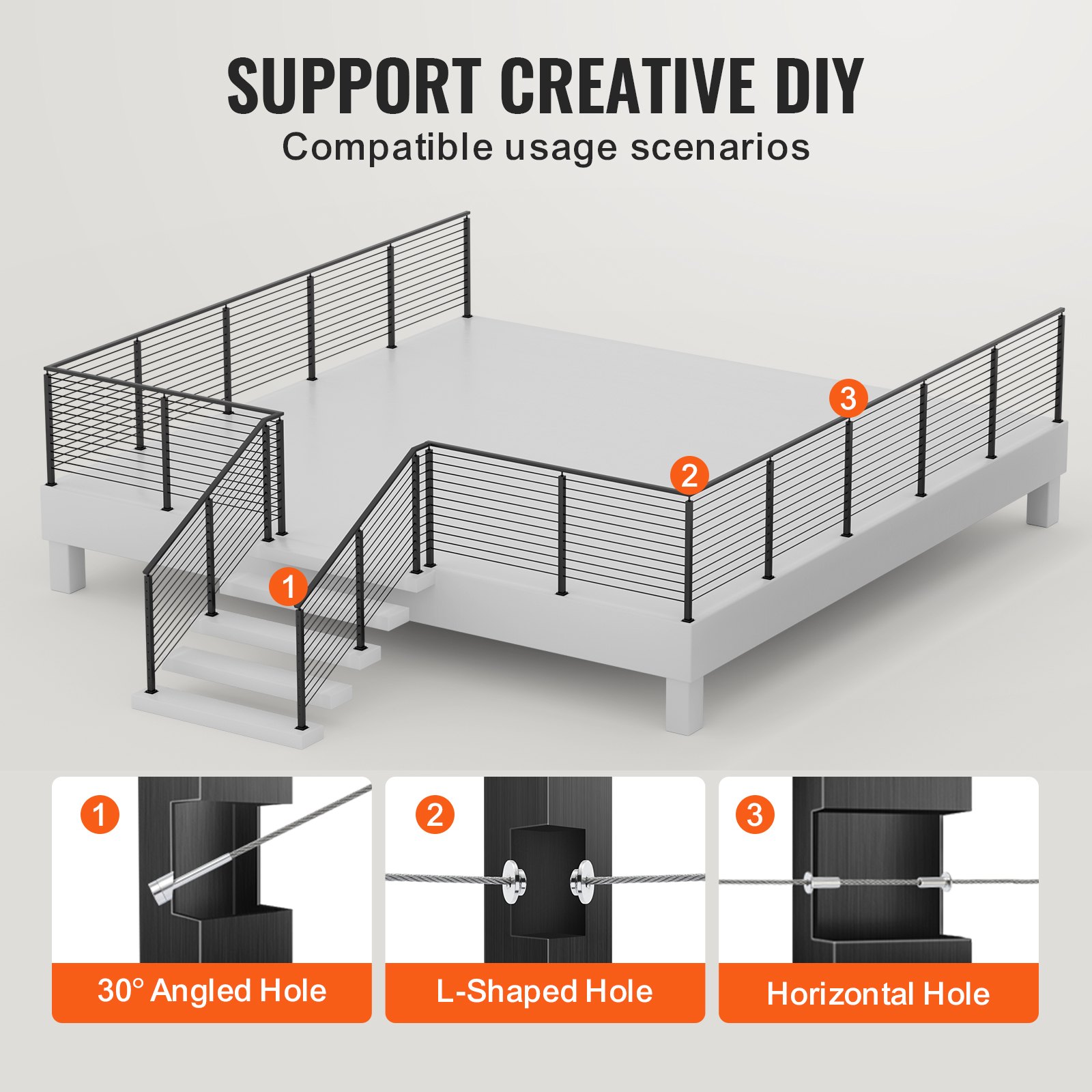 SUPPORT CREATIVE DIY
Compatible usage scenarios

3
2
1

1
30° Angled Hole

2
L-Shaped Hole

3
Horizontal Hole