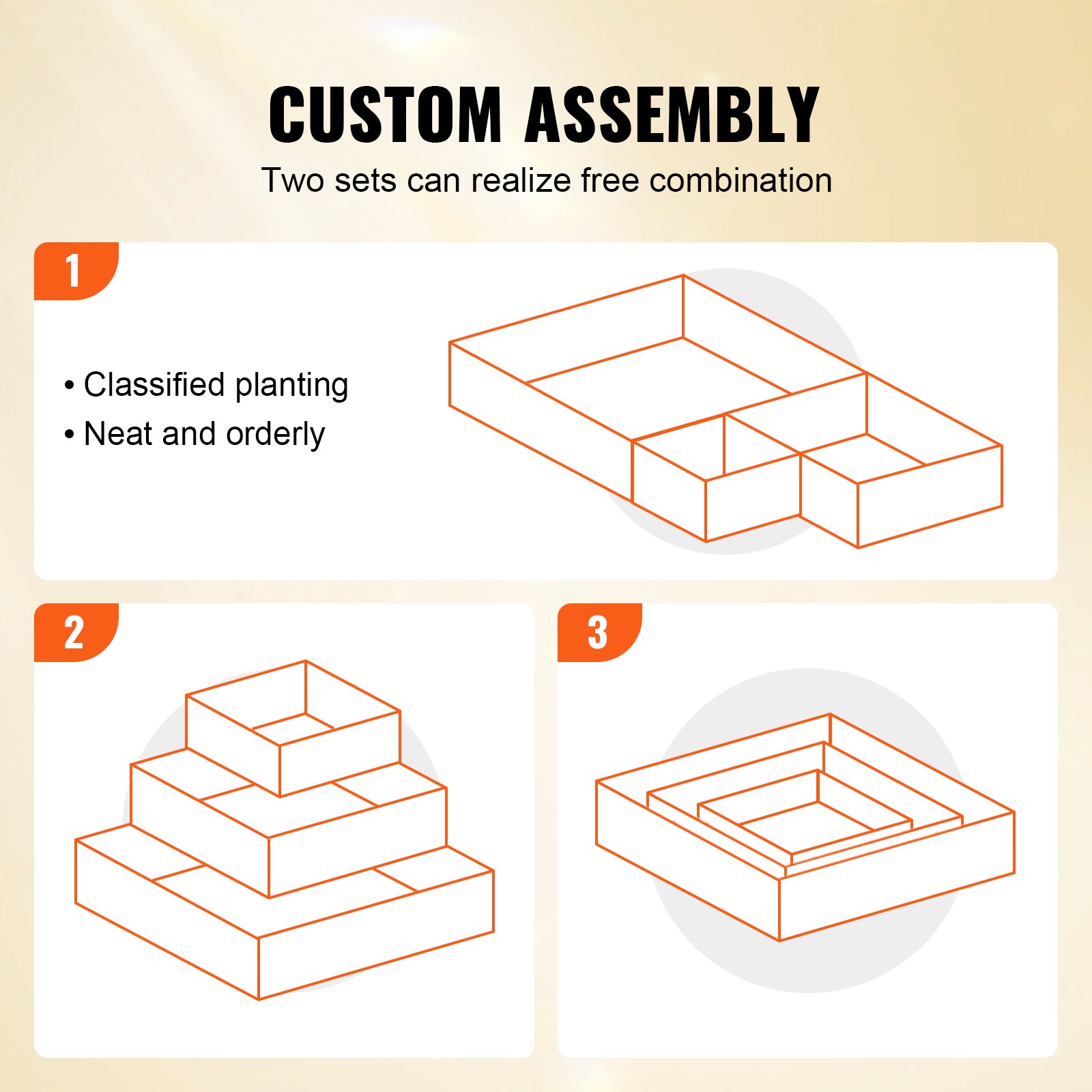 CUSTOM ASSEMBLY
Two sets can realize free combination

1

• Classified planting
• Neat and orderly

2

3