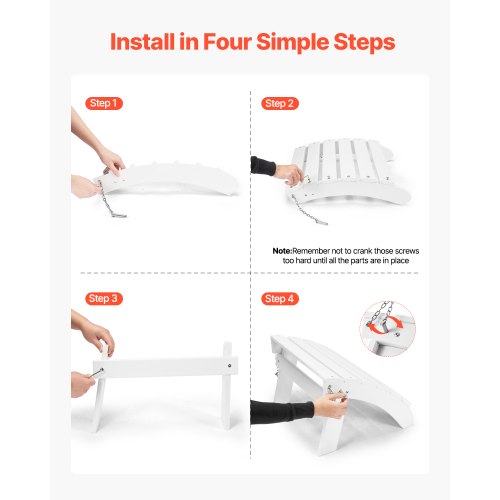 Install in Four Simple Steps

Step 1

Step 2

Note:Remember not to crank those screws too hard until all the parts are in place

Step 3

Step 4