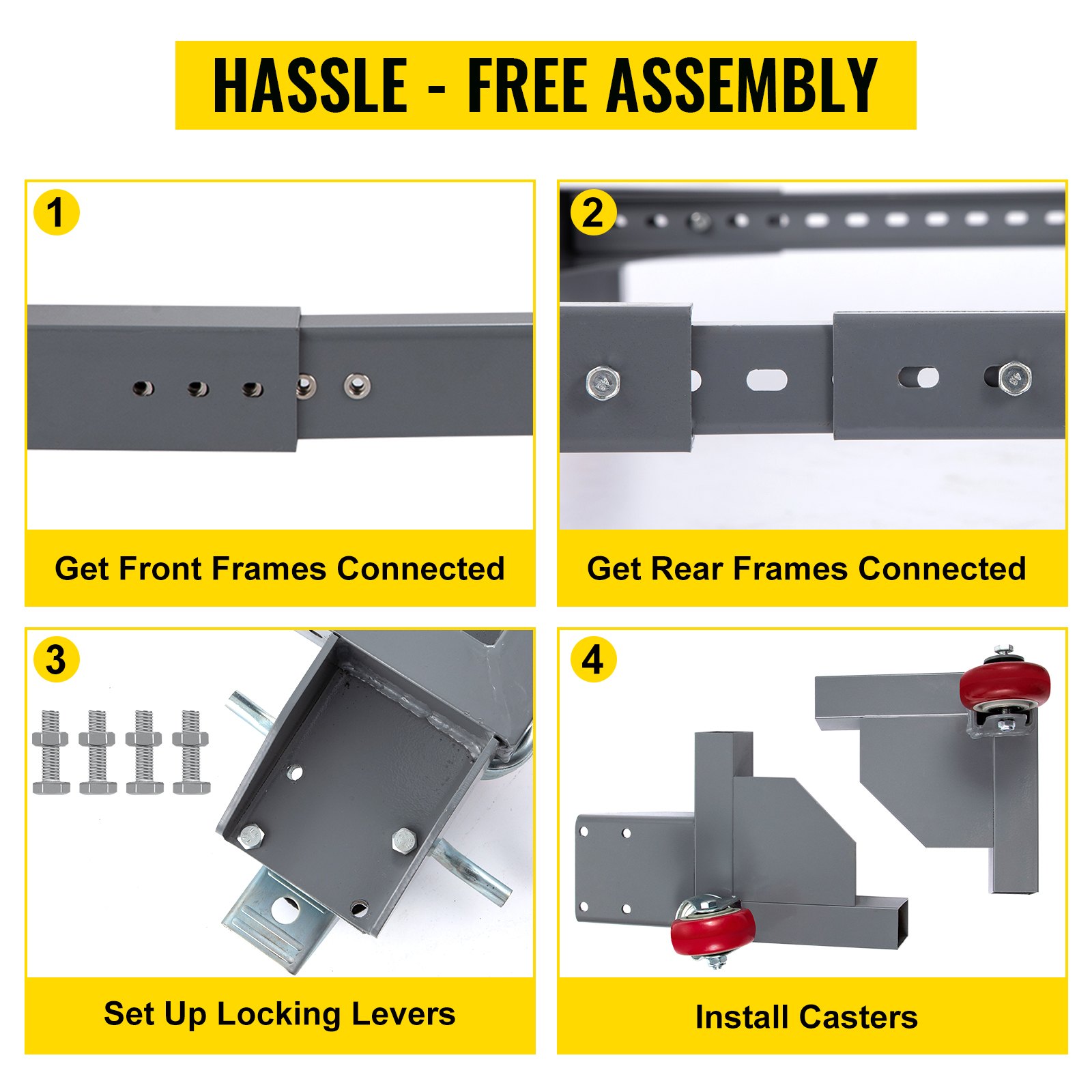 HASSLE - FREE ASSEMBLY

1

Get Front Frames Connected

2

Get Rear Frames Connected

3

Set Up Locking Levers

4

Install Casters