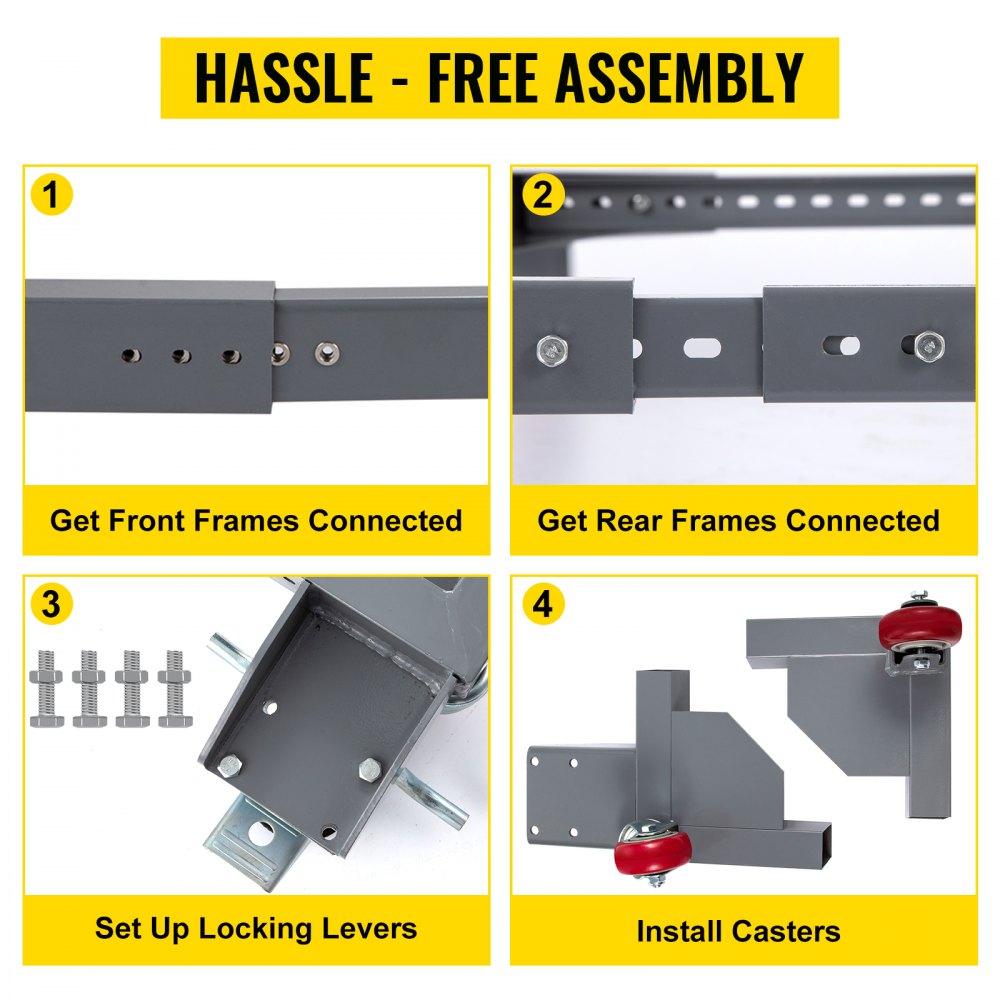 HASSLE - FREE ASSEMBLY

1

Get Front Frames Connected

2

Get Rear Frames Connected

3

Set Up Locking Levers

4

Install Casters