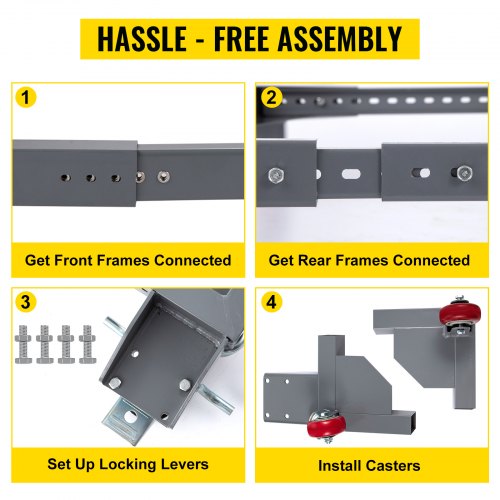 HASSLE - FREE ASSEMBLY

1

Get Front Frames Connected

2

Get Rear Frames Connected

3

Set Up Locking Levers

4

Install Casters