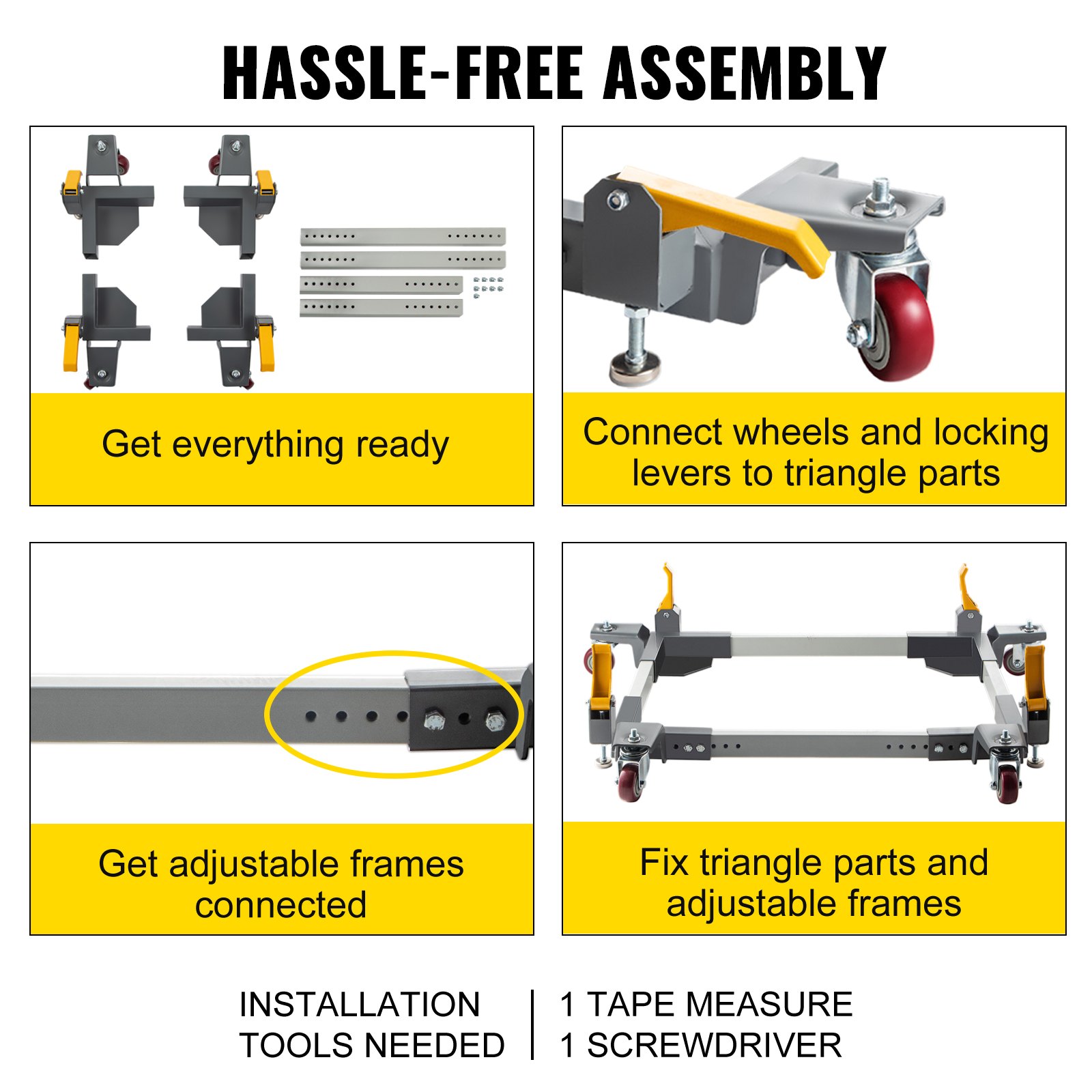 HASSLE-FREE ASSEMBLY

Get everything ready

Connect wheels and locking levers to triangle parts

Get adjustable frames connected

Fix triangle parts and adjustable frames

INSTALLATION TOOLS NEEDED

1 TAPE MEASURE
1 SCREWDRIVER