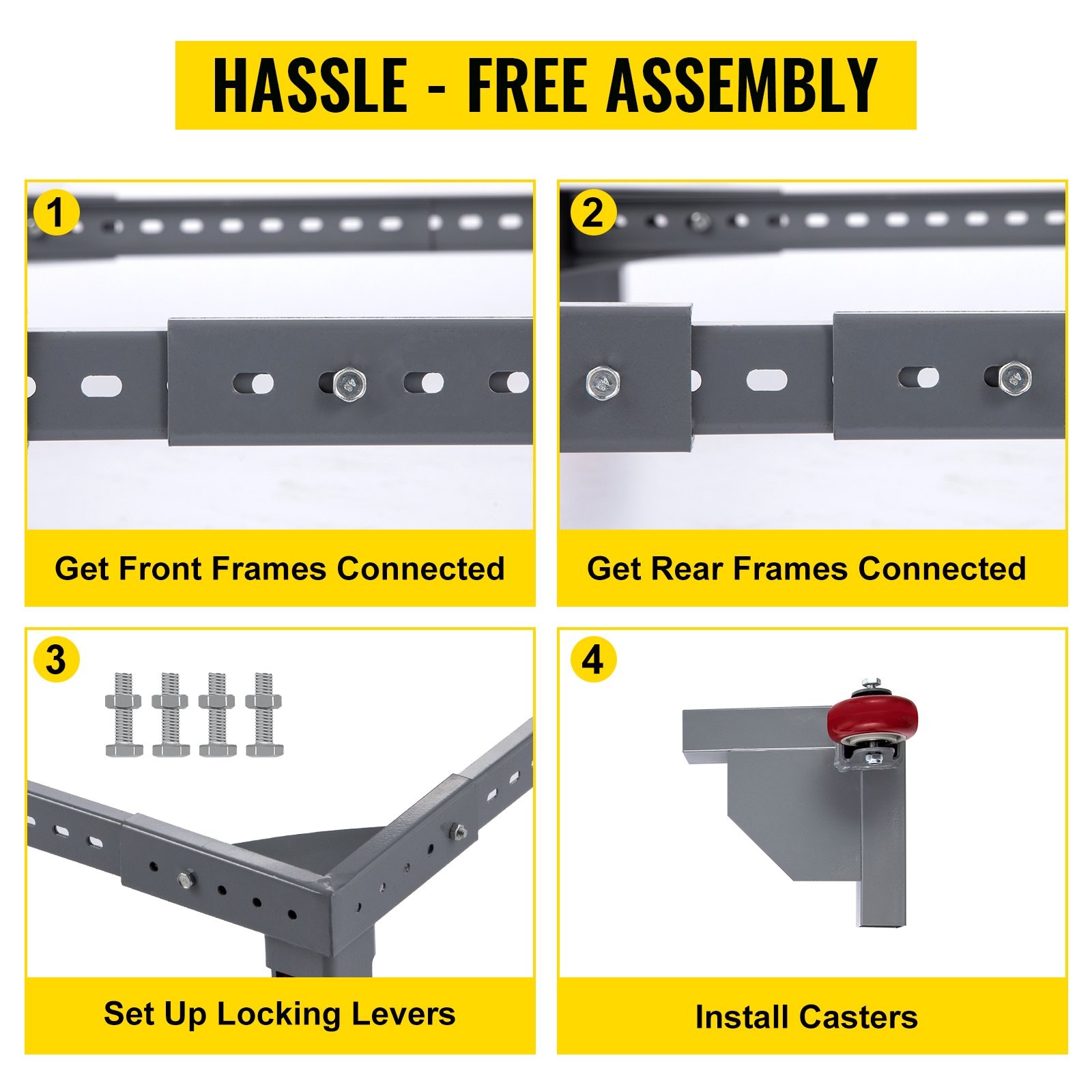 HASSLE - FREE ASSEMBLY

1

Get Front Frames Connected

2

Get Rear Frames Connected

3

Set Up Locking Levers

4

Install Casters