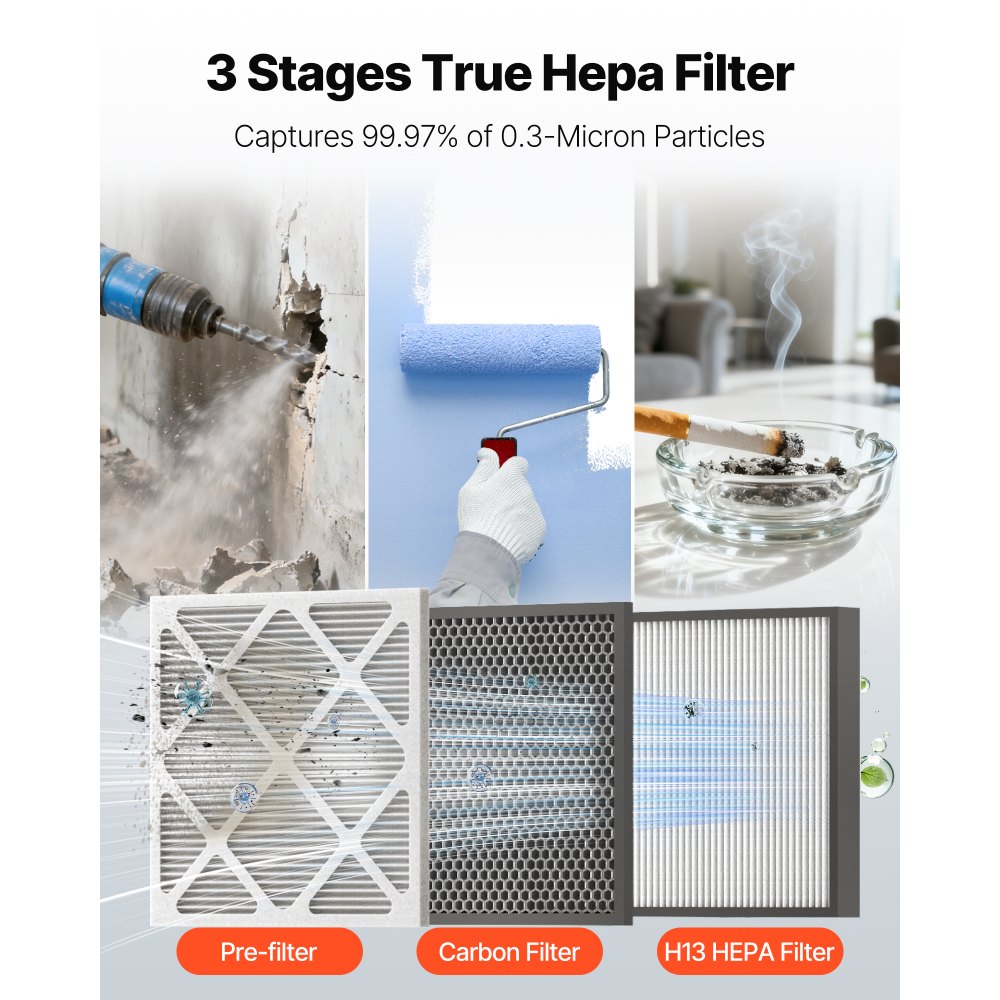 3 Stages True Hepa Filter

Captures 99.97% of 0.3-Micron Particles

Pre-filter

Carbon Filter

H13 HEPA Filter