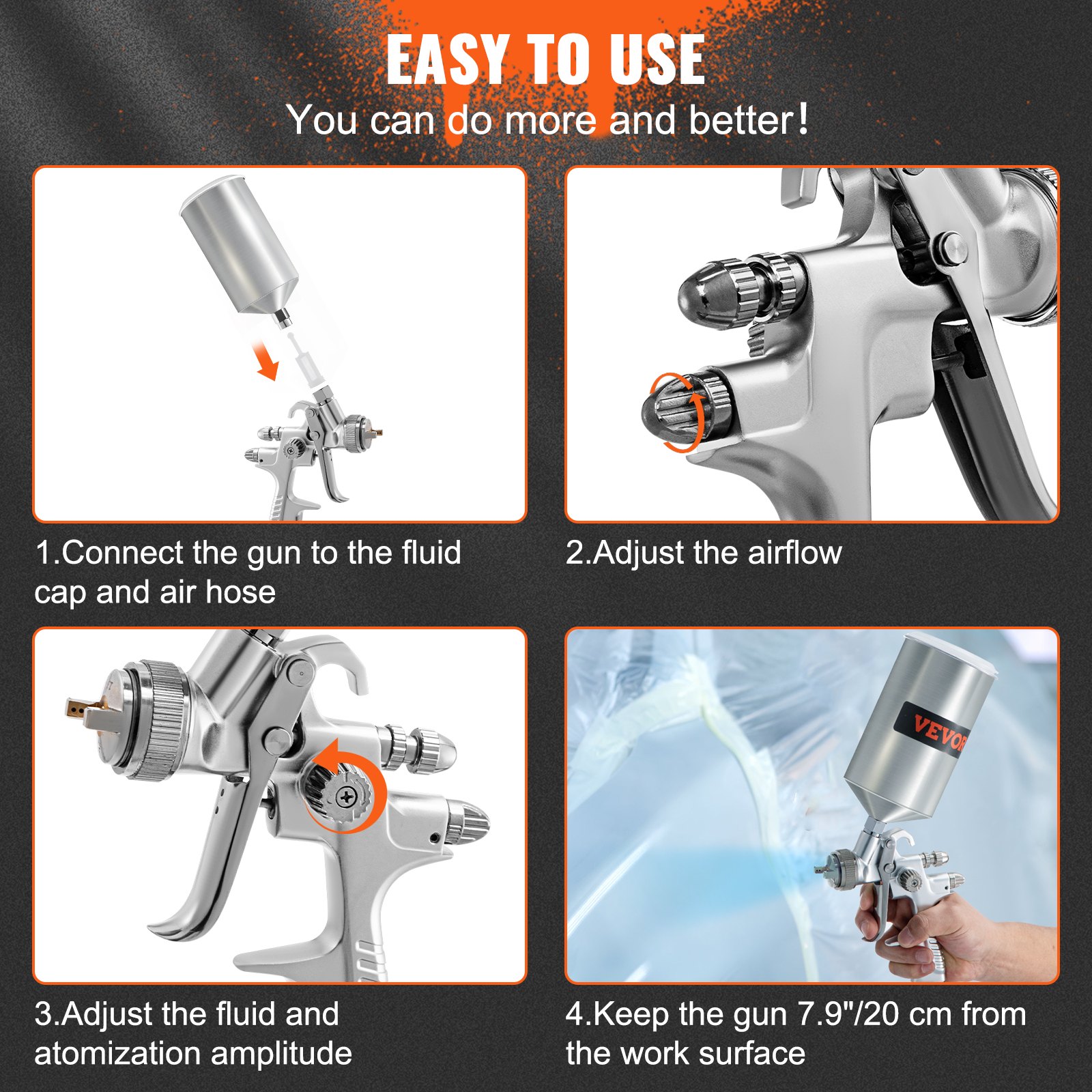 EASY TO USE
You can do more and better!

1.Connect the gun to the fluid cap and air hose

2.Adjust the airflow

3.Adjust the fluid and atomization amplitude

VEVOR

4.Keep the gun 7.9"/20 cm from the work surface