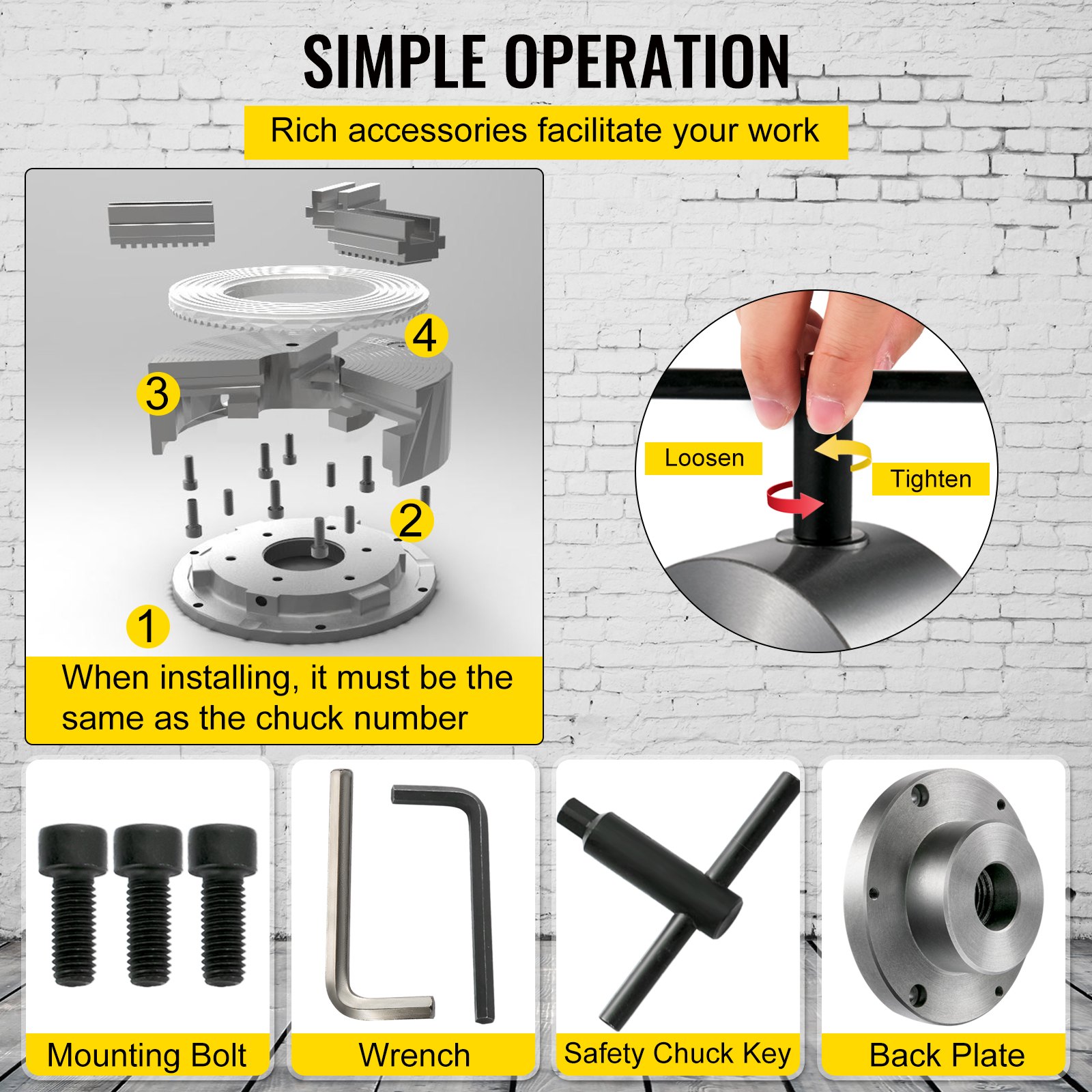 SIMPLE OPERATION

Rich accessories facilitate your work

4

3

2

1

When installing, it must be the same as the chuck number

Loosen

Tighten

Mounting Bolt

Wrench

Safety Chuck Key

Back Plate