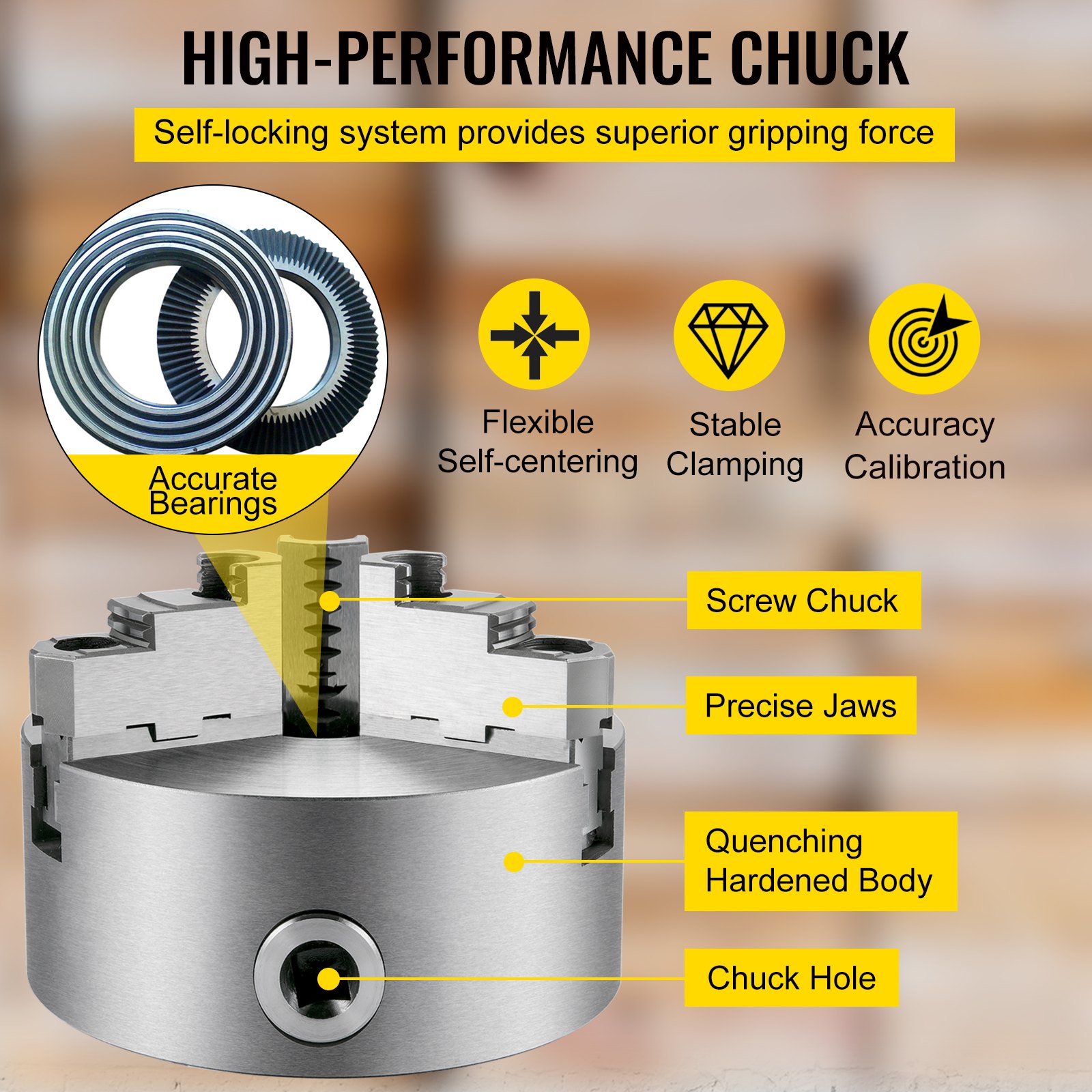 HIGH-PERFORMANCE CHUCK

Self-locking system provides superior gripping force

Accurate Bearings

Flexible Self-centering

Stable Clamping

Accuracy Calibration

Screw Chuck

Precise Jaws

Quenching Hardened Body

Chuck Hole