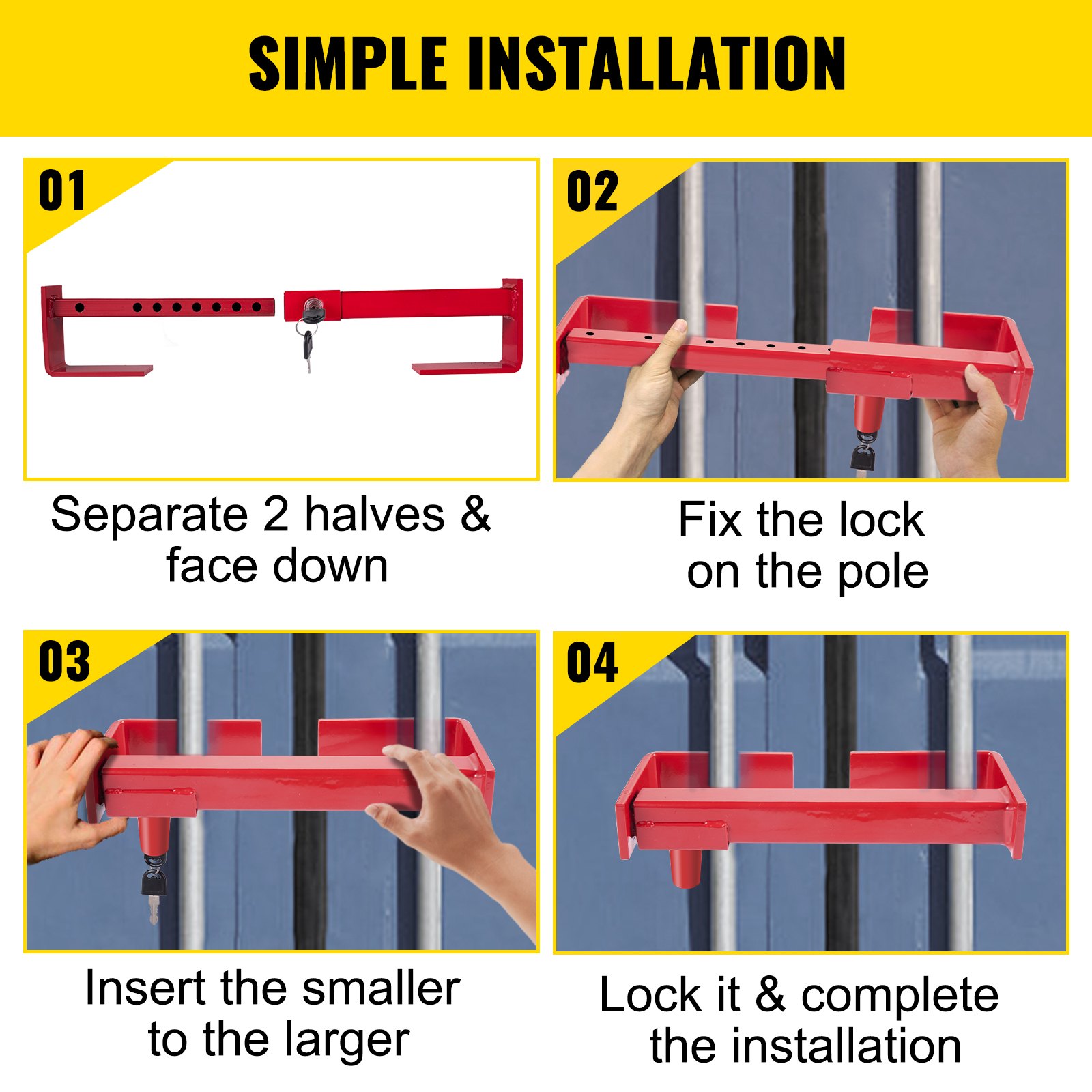 SIMPLE INSTALLATION

01

Separate 2 halves & face down

02

Fix the lock on the pole

03

Insert the smaller to the larger

04

Lock it & complete the installation