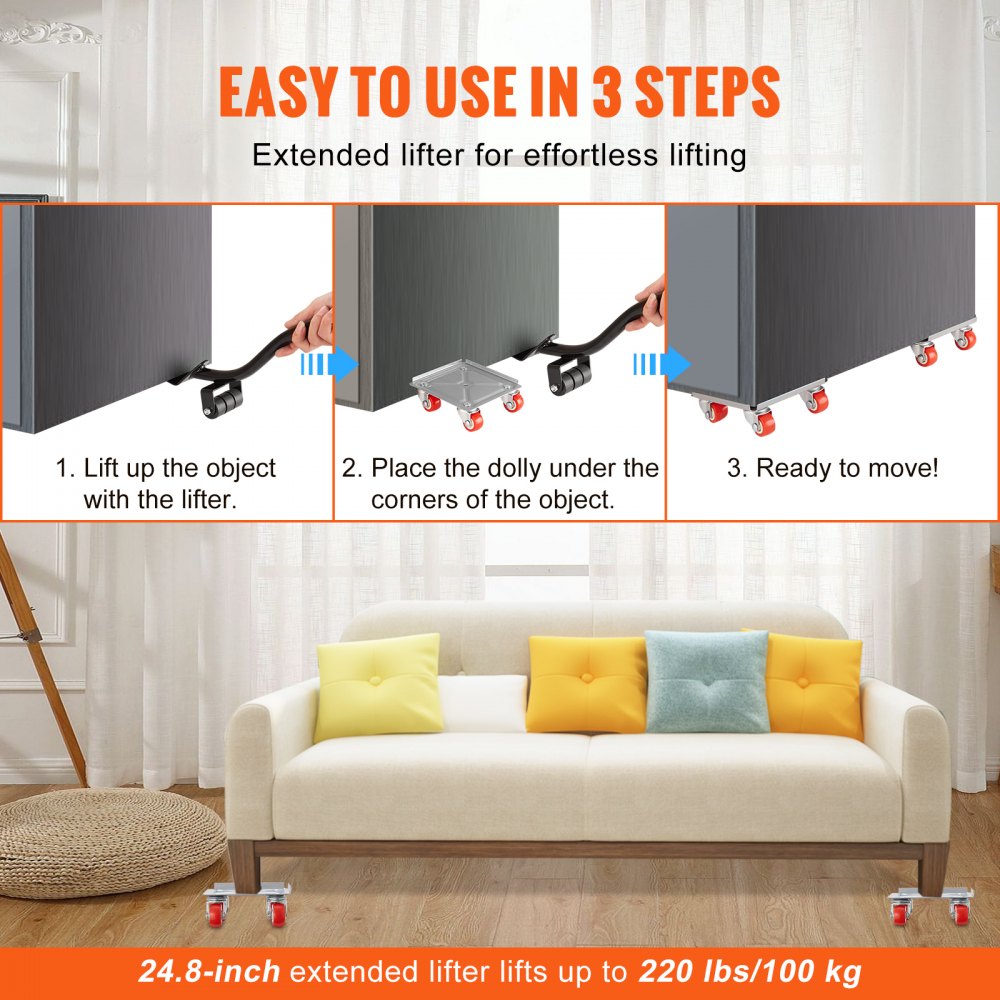 EASY TO USE IN 3 STEPS

Extended lifter for effortless lifting

1. Lift up the object with the lifter.

2. Place the dolly under the corners of the object.

3. Ready to move!

24.8-inch extended lifter lifts up to 220 lbs/100 kg