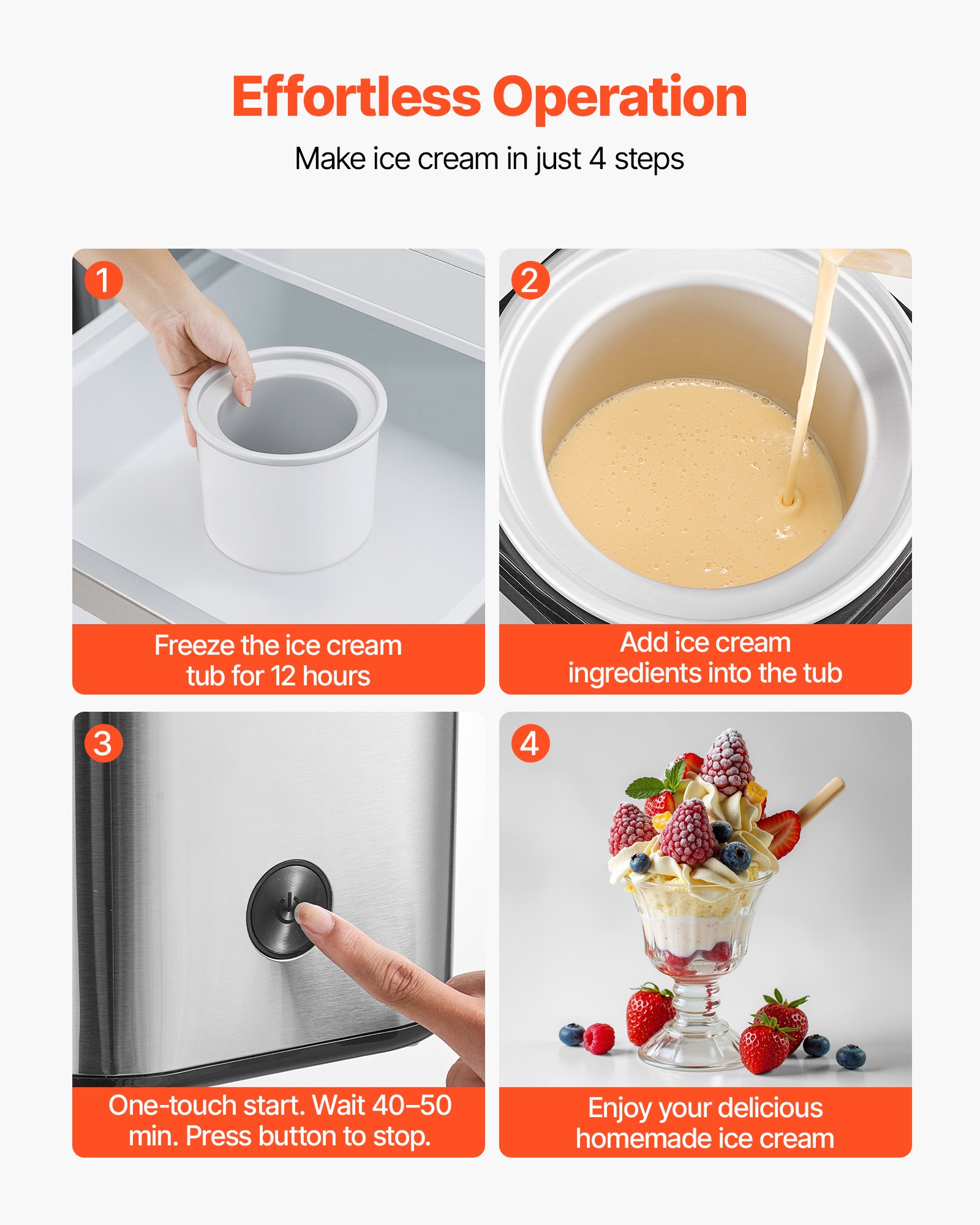 Effortless Operation

Make ice cream in just 4 steps

1

Freeze the ice cream tub for 12 hours

2

Add ice cream ingredients into the tub

3

One-touch start. Wait 40–50 min. Press button to stop.

4

Enjoy your delicious homemade ice cream