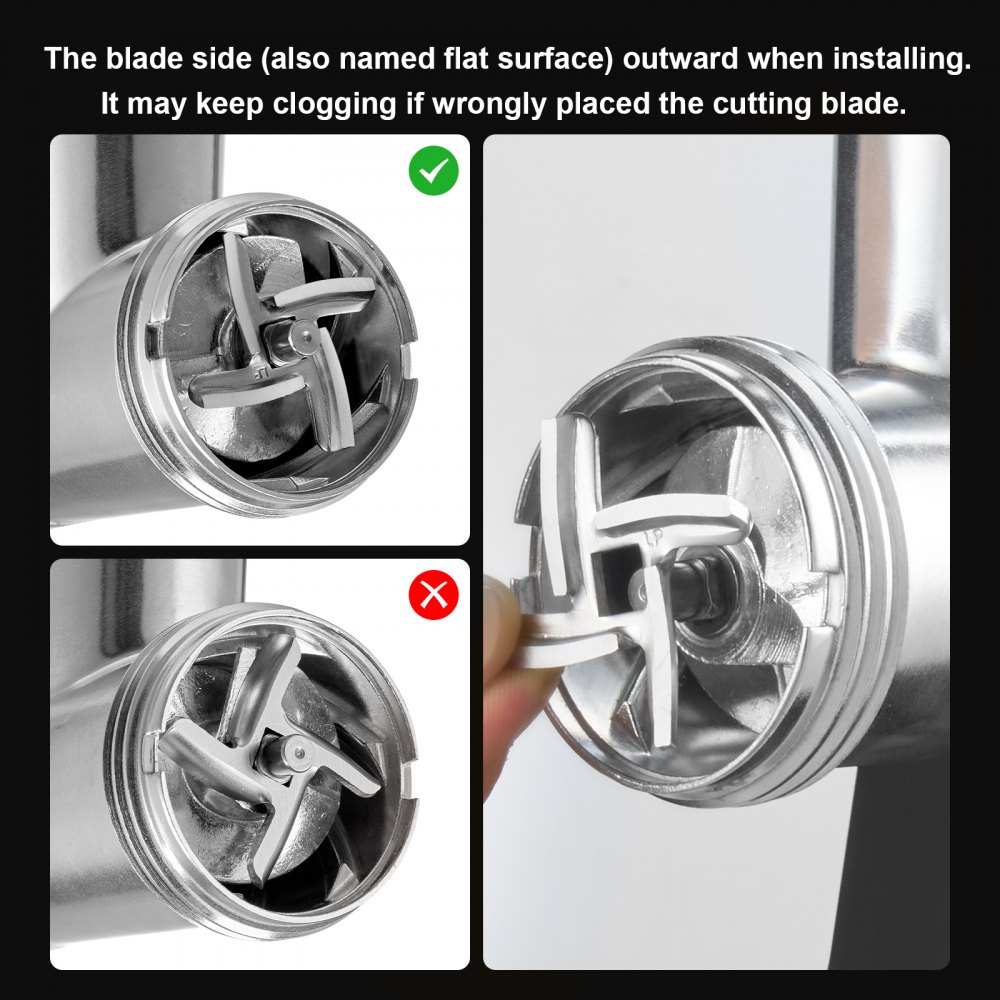 The blade side (also named flat surface) outward when installing.
It may keep clogging if wrongly placed the cutting blade.