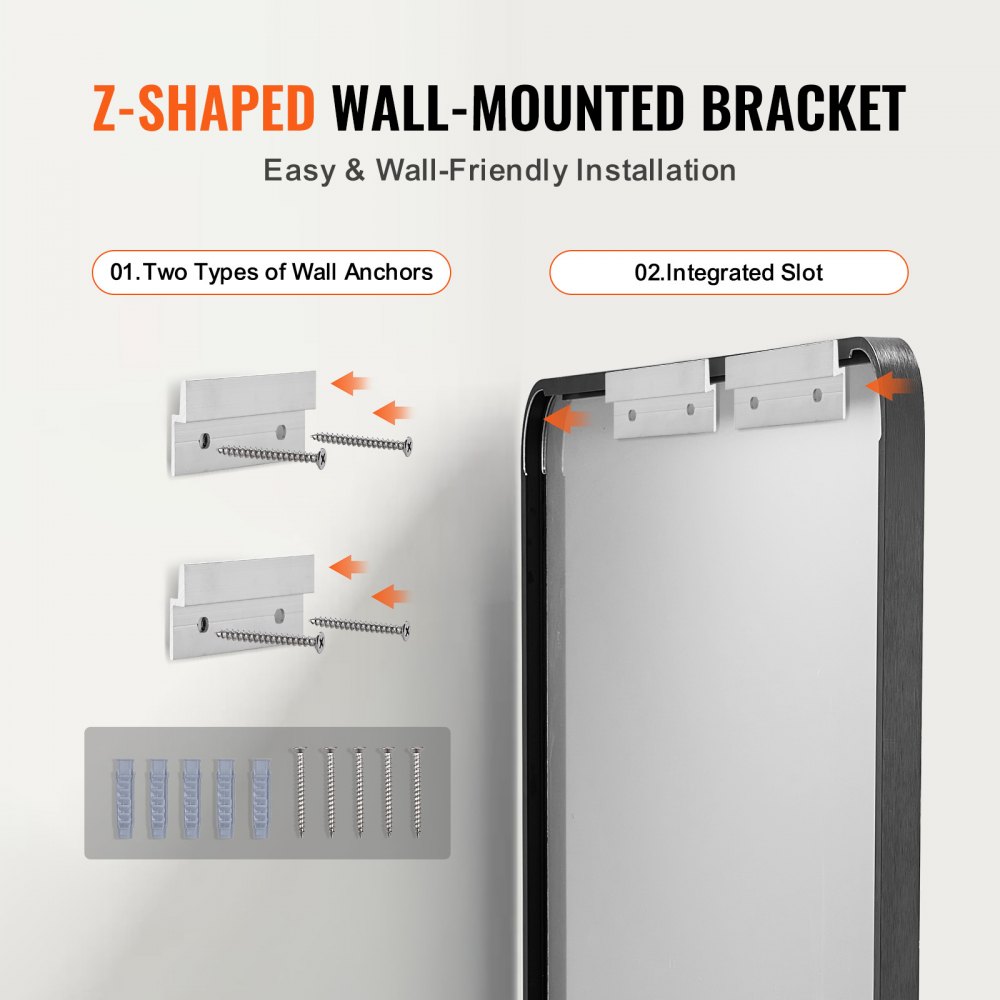 Z-SHAPED WALL-MOUNTED BRACKET

Easy & Wall-Friendly Installation

01.Two Types of Wall Anchors

02.Integrated Slot