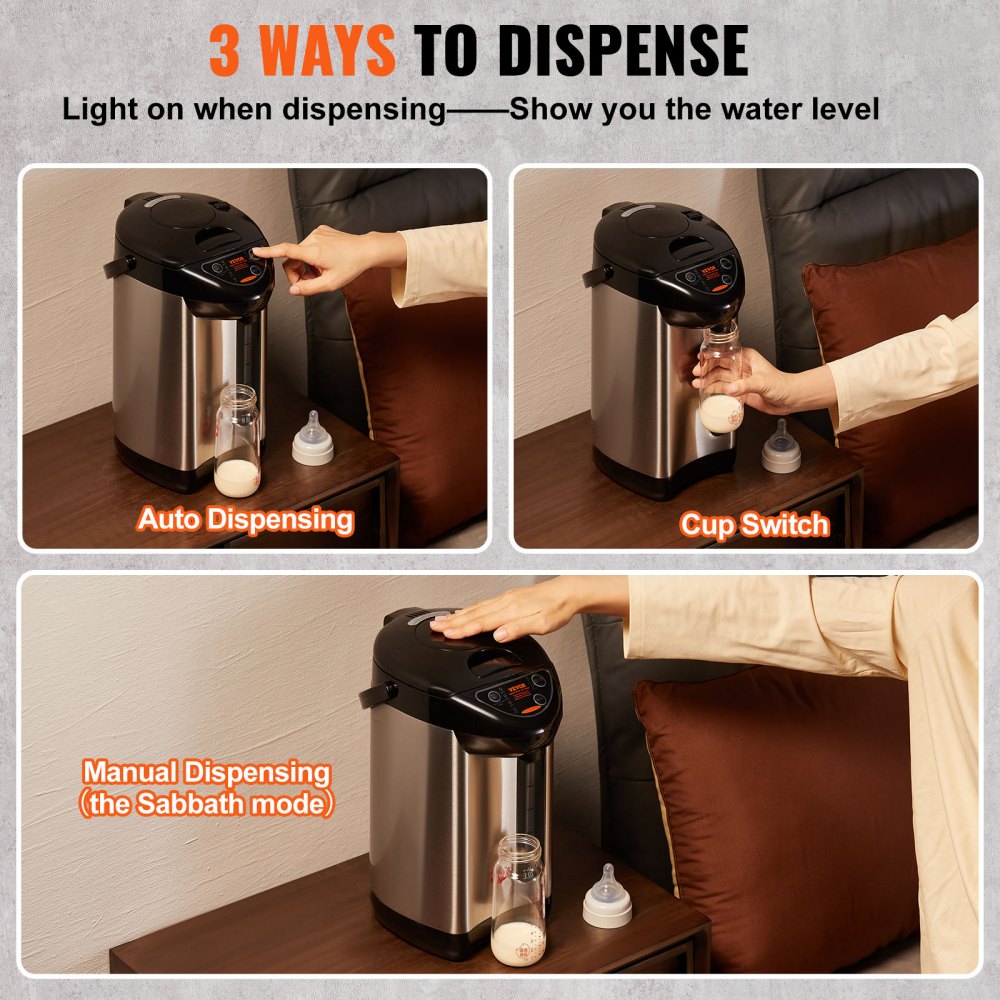 3 WAYS TO DISPENSE

Light on when dispensing——Show you the water level

VEVOR

Auto Dispensing

VEVOR

Cup Switch

VEVOR

Manual Dispensing (the Sabbath mode)