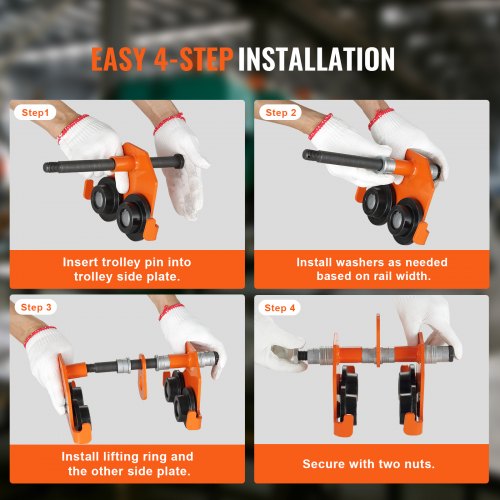 EASY 4-STEP INSTALLATION

Step1

Insert trolley pin into trolley side plate.

Step 2

Install washers as needed based on rail width.

Step 3

Install lifting ring and the other side plate.

Step 4

Secure with two nuts.