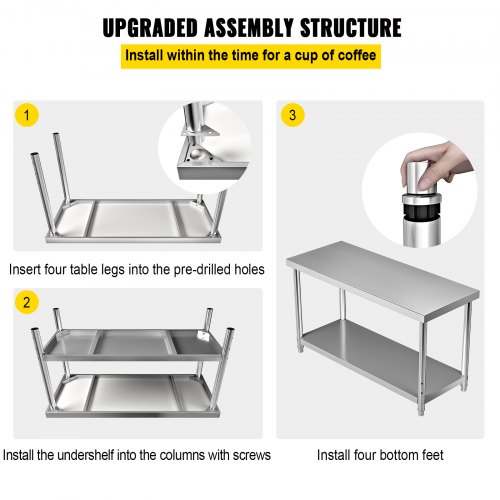 UPGRADED ASSEMBLY STRUCTURE

Install within the time for a cup of coffee

1

Insert four table legs into the pre-drilled holes

2

Install the undershelf into the columns with screws

3

Install four bottom feet