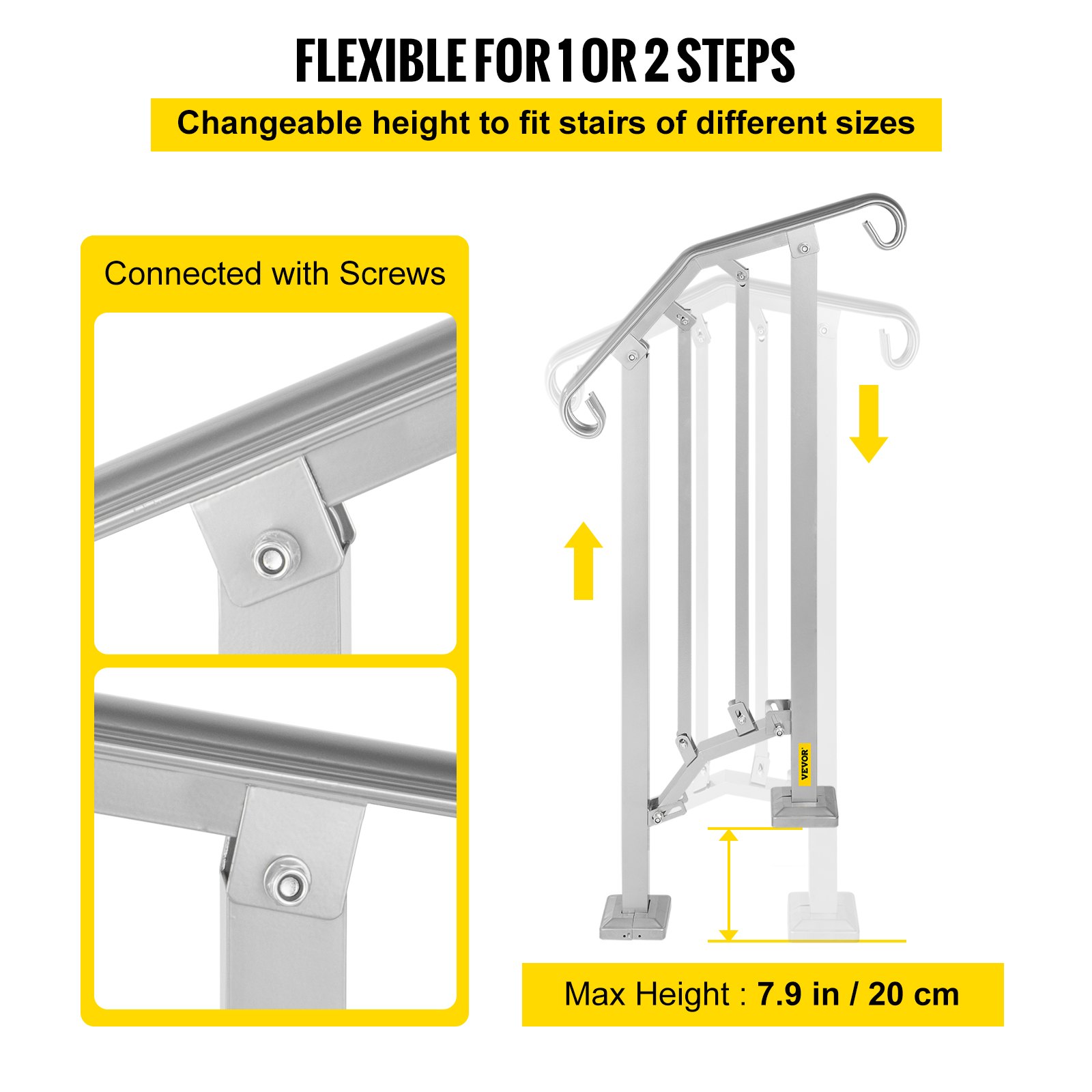 FLEXIBLE FOR 1 OR 2 STEPS

Changeable height to fit stairs of different sizes

Connected with Screws

VEVOR

Max Height : 7.9 in / 20 cm