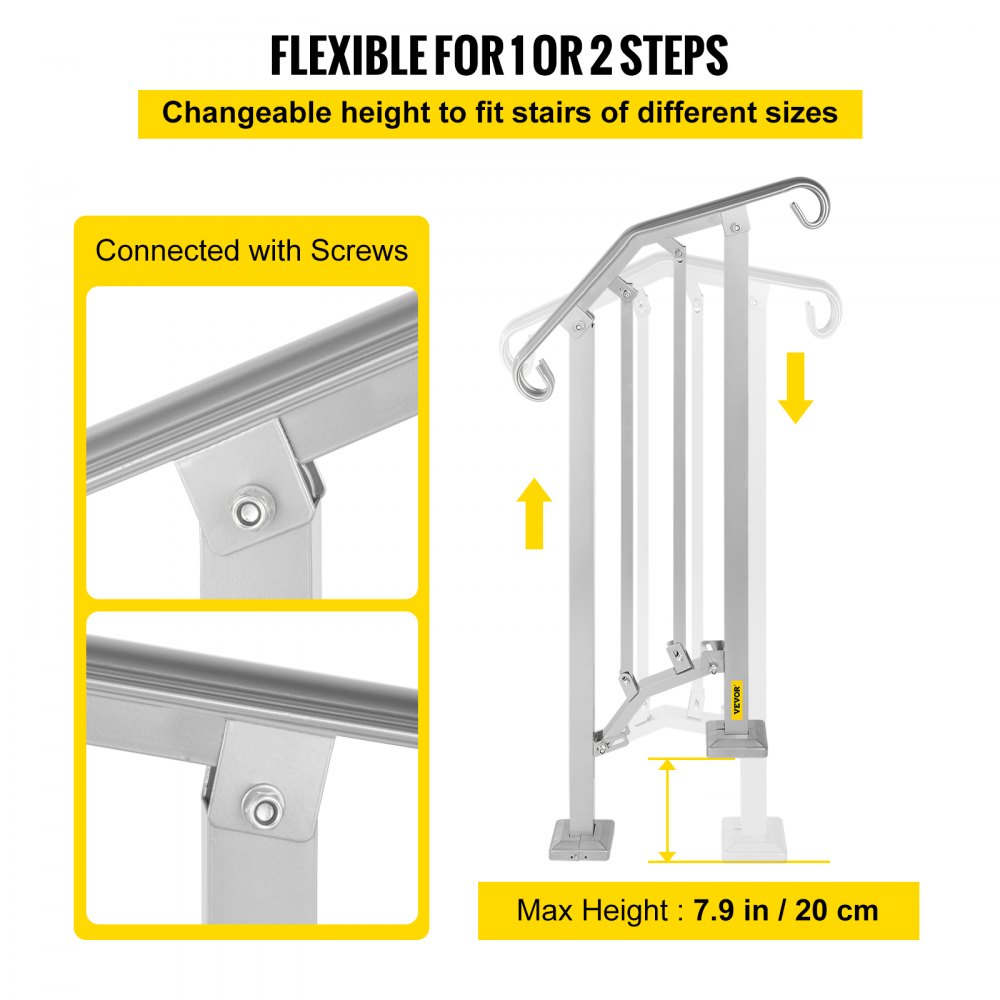 FLEXIBLE FOR 1 OR 2 STEPS

Changeable height to fit stairs of different sizes

Connected with Screws

VEVOR

Max Height : 7.9 in / 20 cm