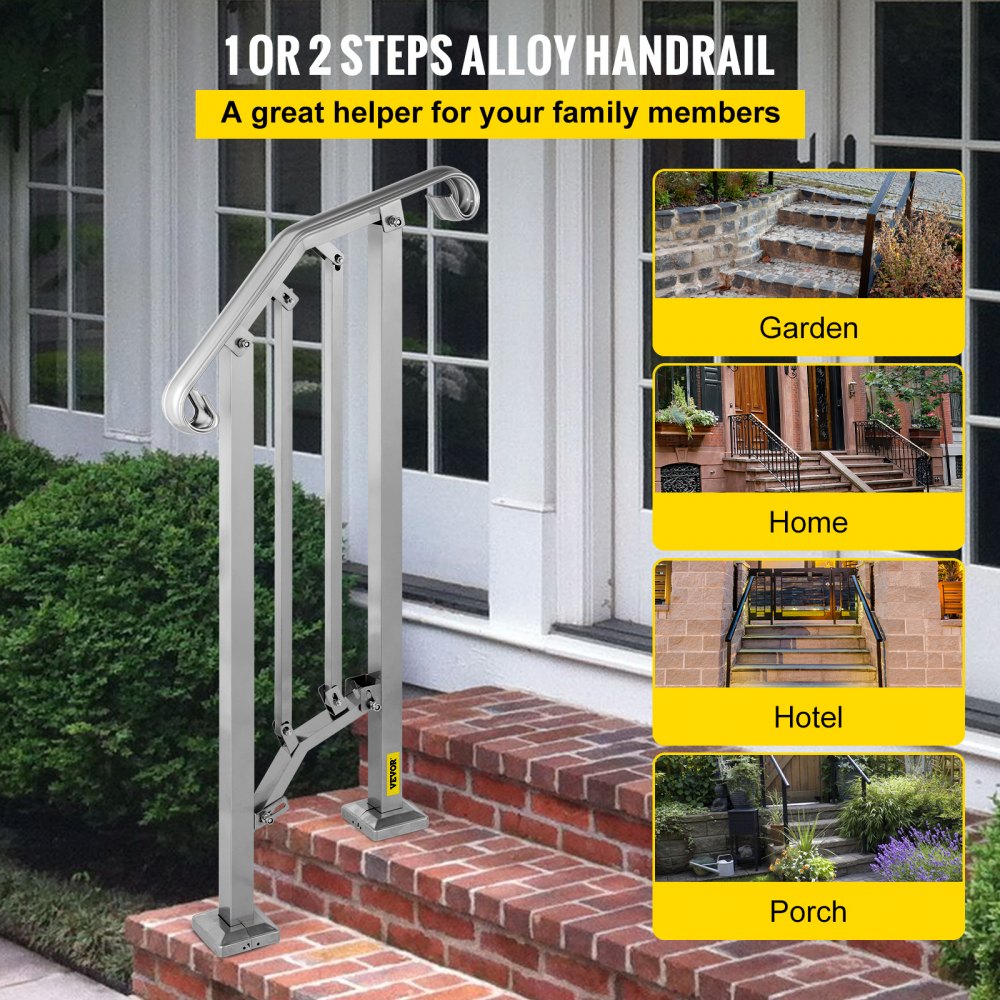 1 OR 2 STEPS ALLOY HANDRAIL

A great helper for your family members

Garden

Home

Hotel

Porch

VEVOR