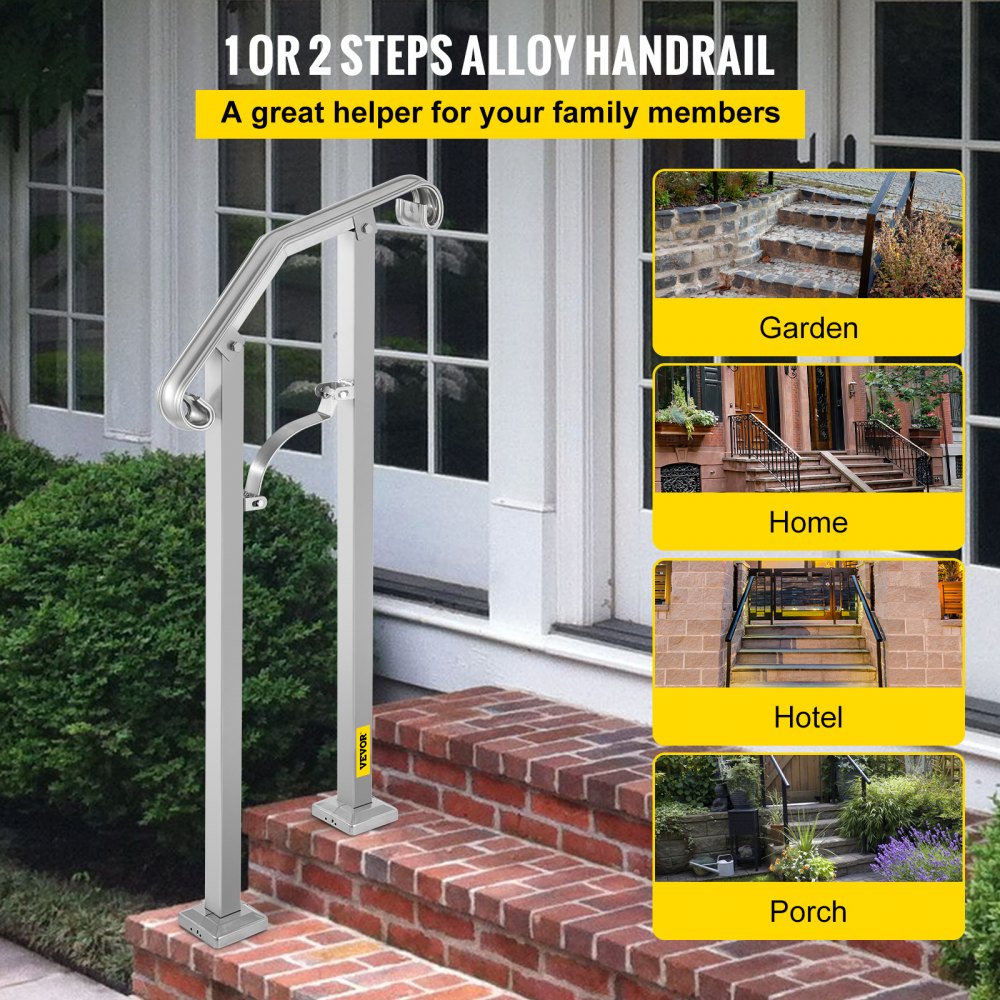 1 OR 2 STEPS ALLOY HANDRAIL

A great helper for your family members

VEVOR

Garden

Home

Hotel

Porch