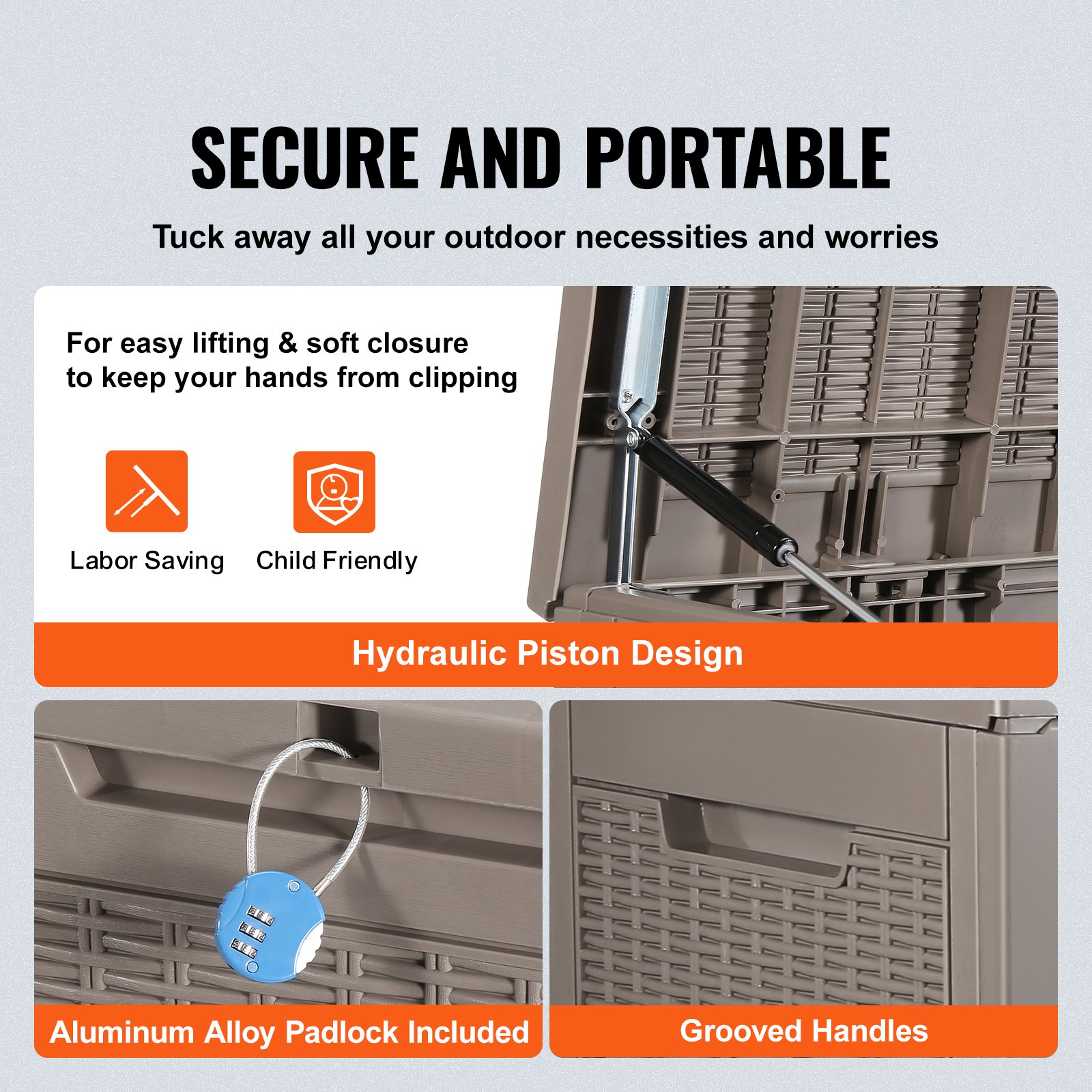 SECURE AND PORTABLE

Tuck away all your outdoor necessities and worries

For easy lifting & soft closure to keep your hands from clipping

Labor Saving

Child Friendly

Hydraulic Piston Design

Aluminum Alloy Padlock Included

Grooved Handles