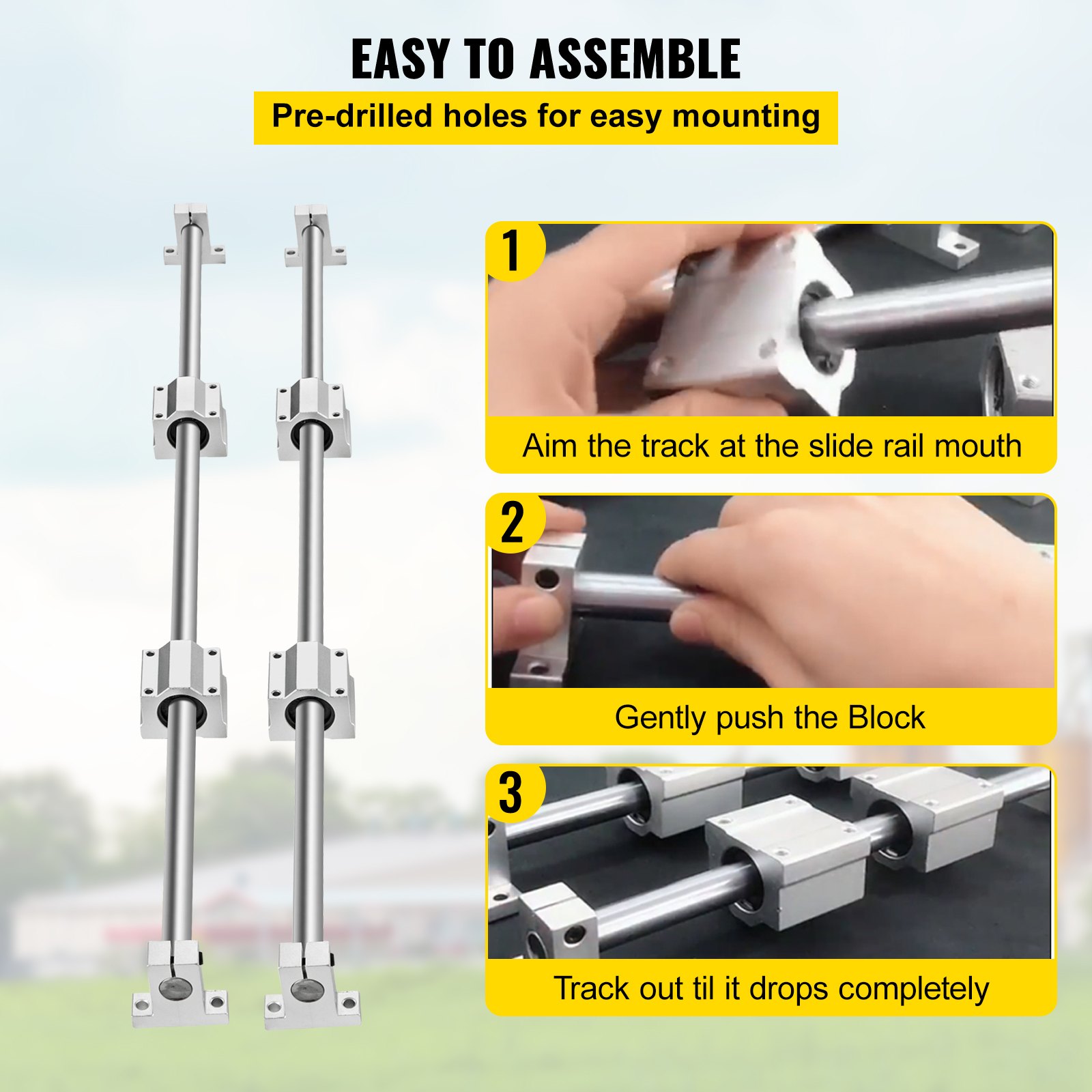 EASY TO ASSEMBLE

Pre-drilled holes for easy mounting

1

Aim the track at the slide rail mouth

2

Gently push the Block

3

Track out til it drops completely