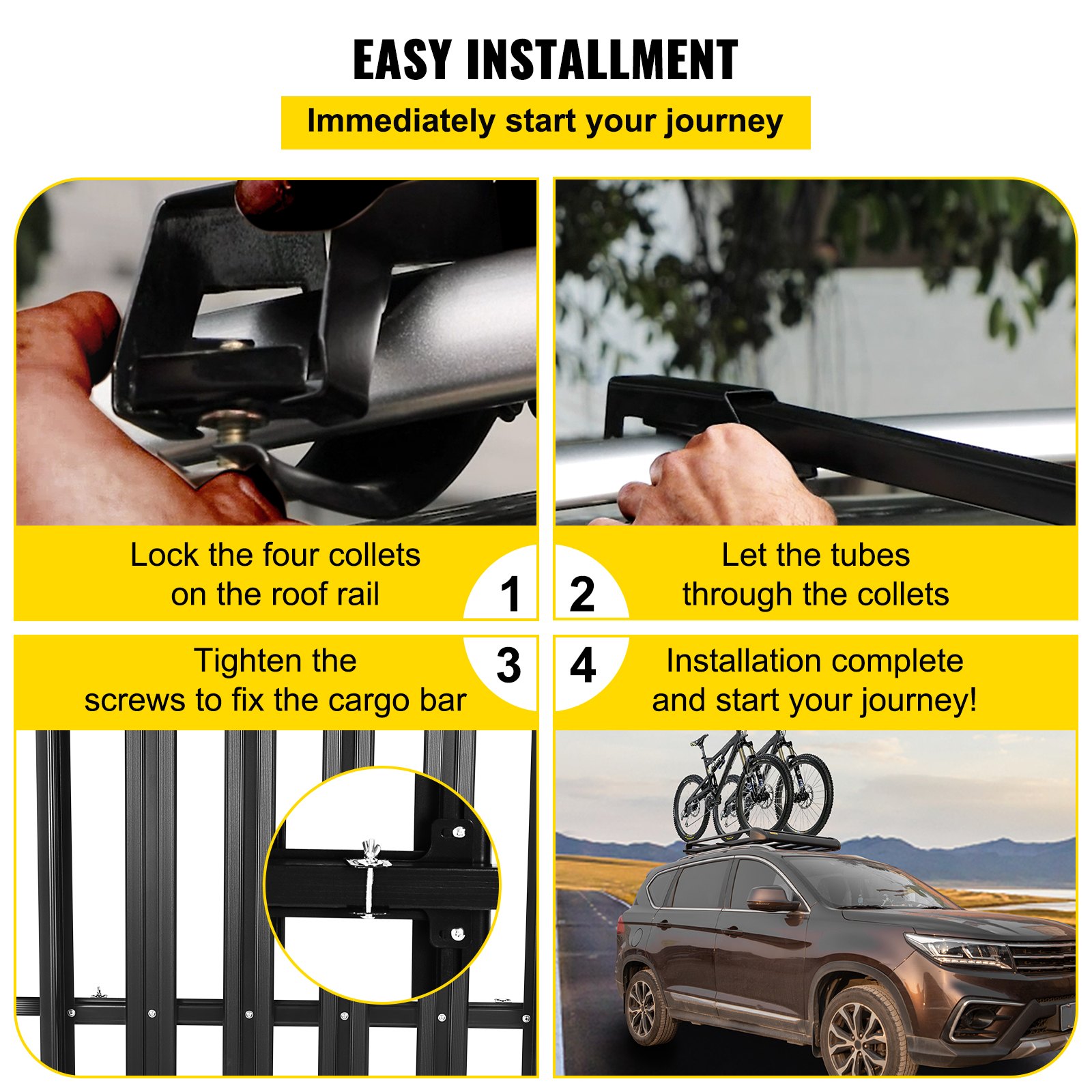 EASY INSTALLMENT

Immediately start your journey

Lock the four collets on the roof rail

1

2

Let the tubes through the collets

Tighten the screws to fix the cargo bar

3

4

Installation complete and start your journey!