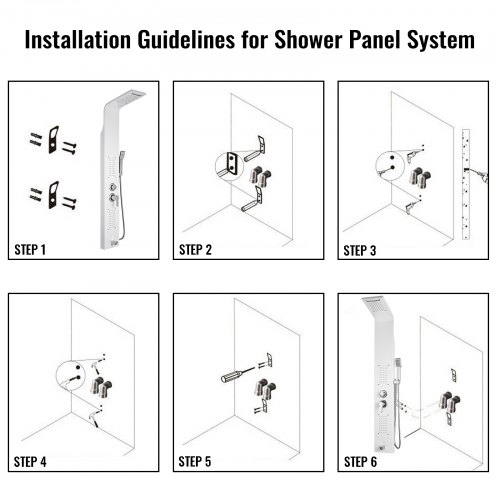 Installation Guidelines for Shower Panel System

STEP 1

STEP 2

STEP 3

STEP 4

STEP 5

STEP 6