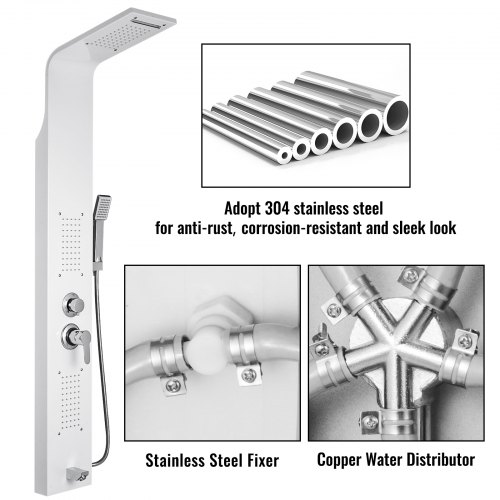 Adopt 304 stainless steel
for anti-rust, corrosion-resistant and sleek look

Stainless Steel Fixer

Copper Water Distributor