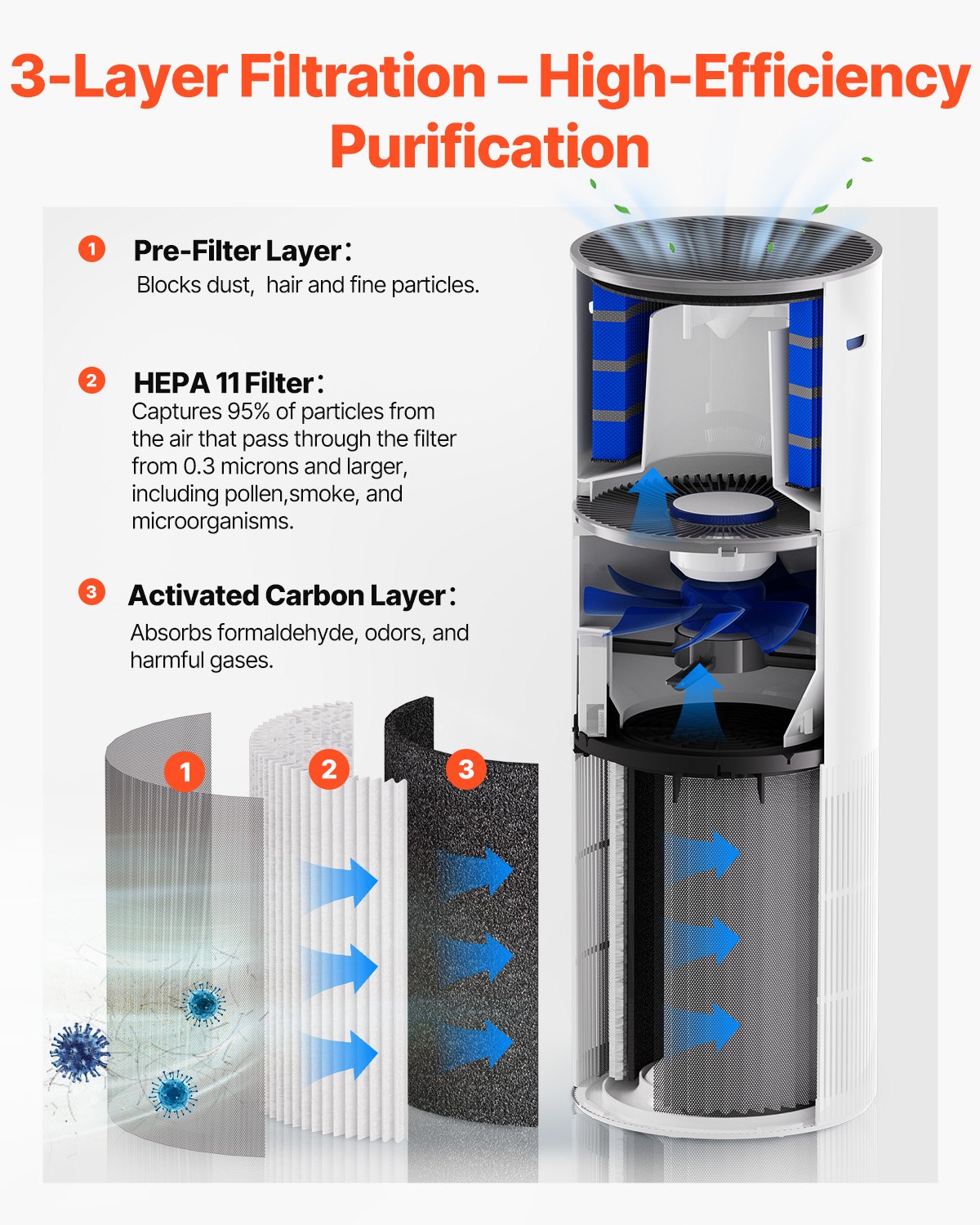 3-Layer Filtration – High-Efficiency Purification

1 Pre-Filter Layer：
Blocks dust, hair and fine particles.

2 HEPA 11 Filter：
Captures 95% of particles from the air that pass through the filter from 0.3 microns and larger, including pollen,smoke, and microorganisms.

3 Activated Carbon Layer：
Absorbs formaldehyde, odors, and harmful gases.

1

2

3