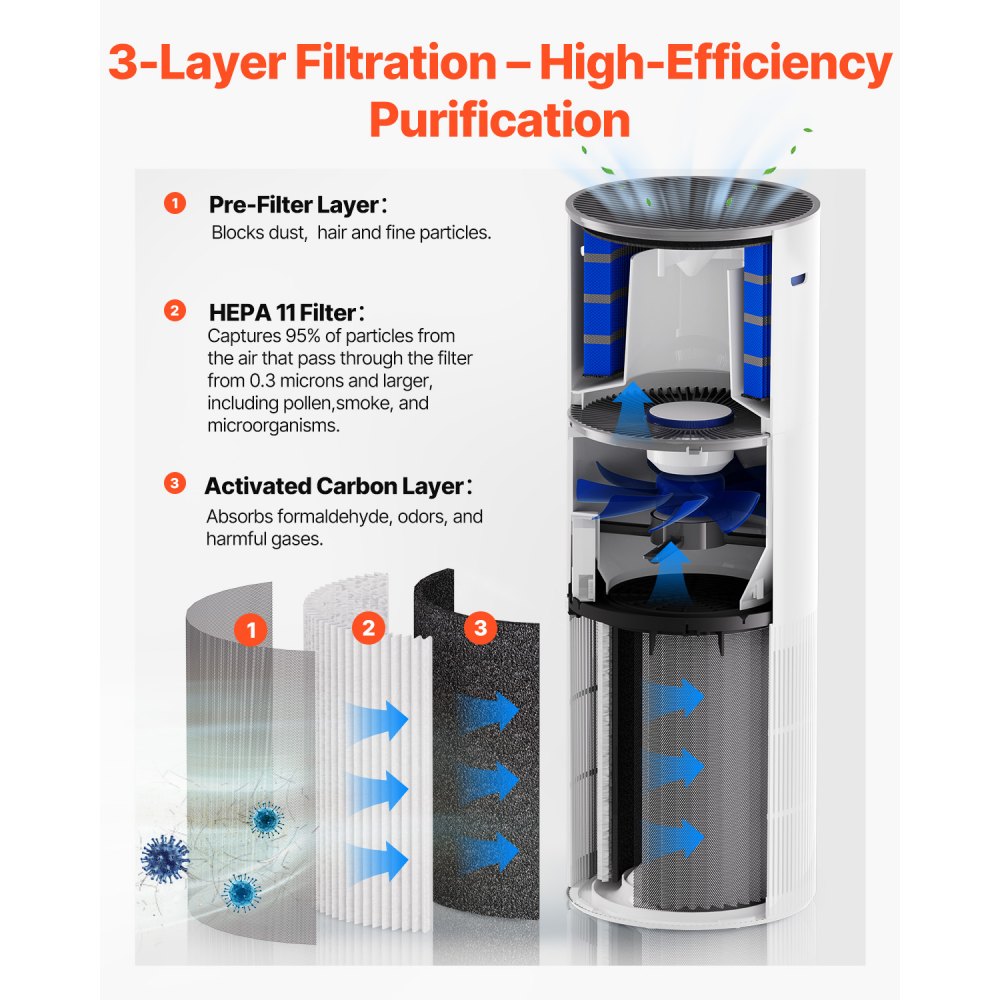 3-Layer Filtration – High-Efficiency Purification

1 Pre-Filter Layer：
Blocks dust, hair and fine particles.

2 HEPA 11 Filter：
Captures 95% of particles from the air that pass through the filter from 0.3 microns and larger, including pollen,smoke, and microorganisms.

3 Activated Carbon Layer：
Absorbs formaldehyde, odors, and harmful gases.

1

2

3