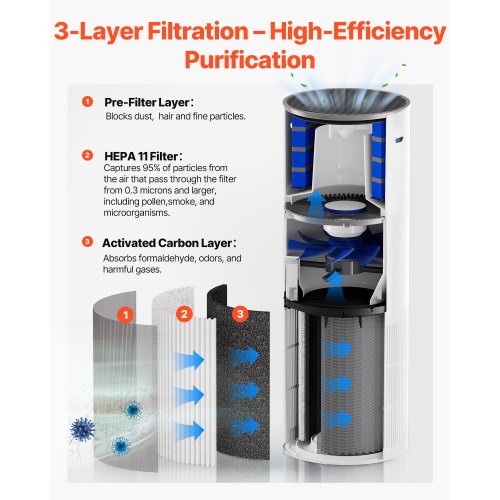 3-Layer Filtration – High-Efficiency Purification

1 Pre-Filter Layer：
Blocks dust,  hair and fine particles.

2 HEPA 11 Filter：
Captures 95% of particles from the air that pass through the filter from 0.3 microns and larger, including pollen,smoke, and microorganisms.

3 Activated Carbon Layer：
Absorbs formaldehyde, odors, and harmful gases.

1

2

3