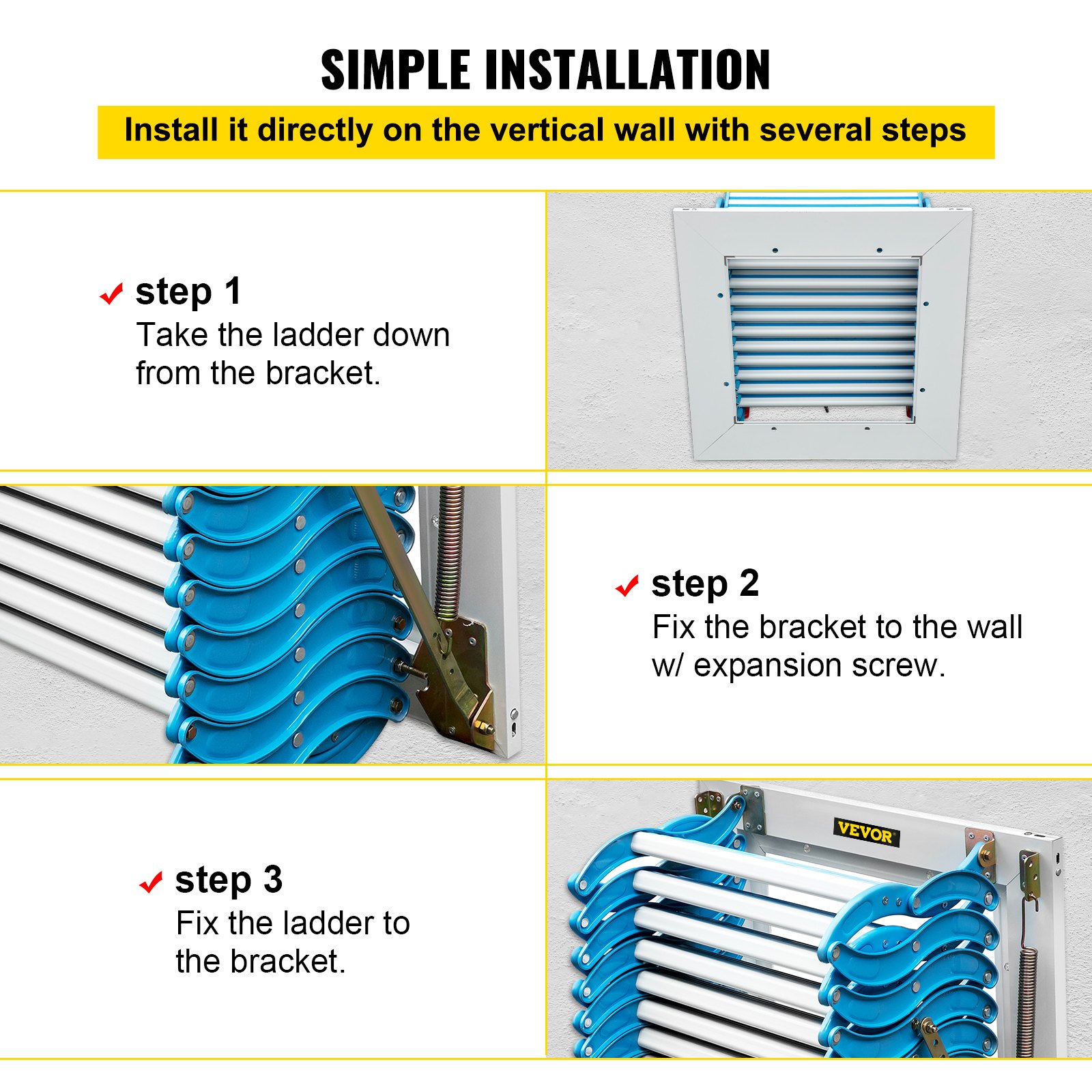 SIMPLE INSTALLATION

Install it directly on the vertical wall with several steps

step 1
Take the ladder down from the bracket.

step 2
Fix the bracket to the wall w/ expansion screw.

step 3
Fix the ladder to the bracket.

VEVOR