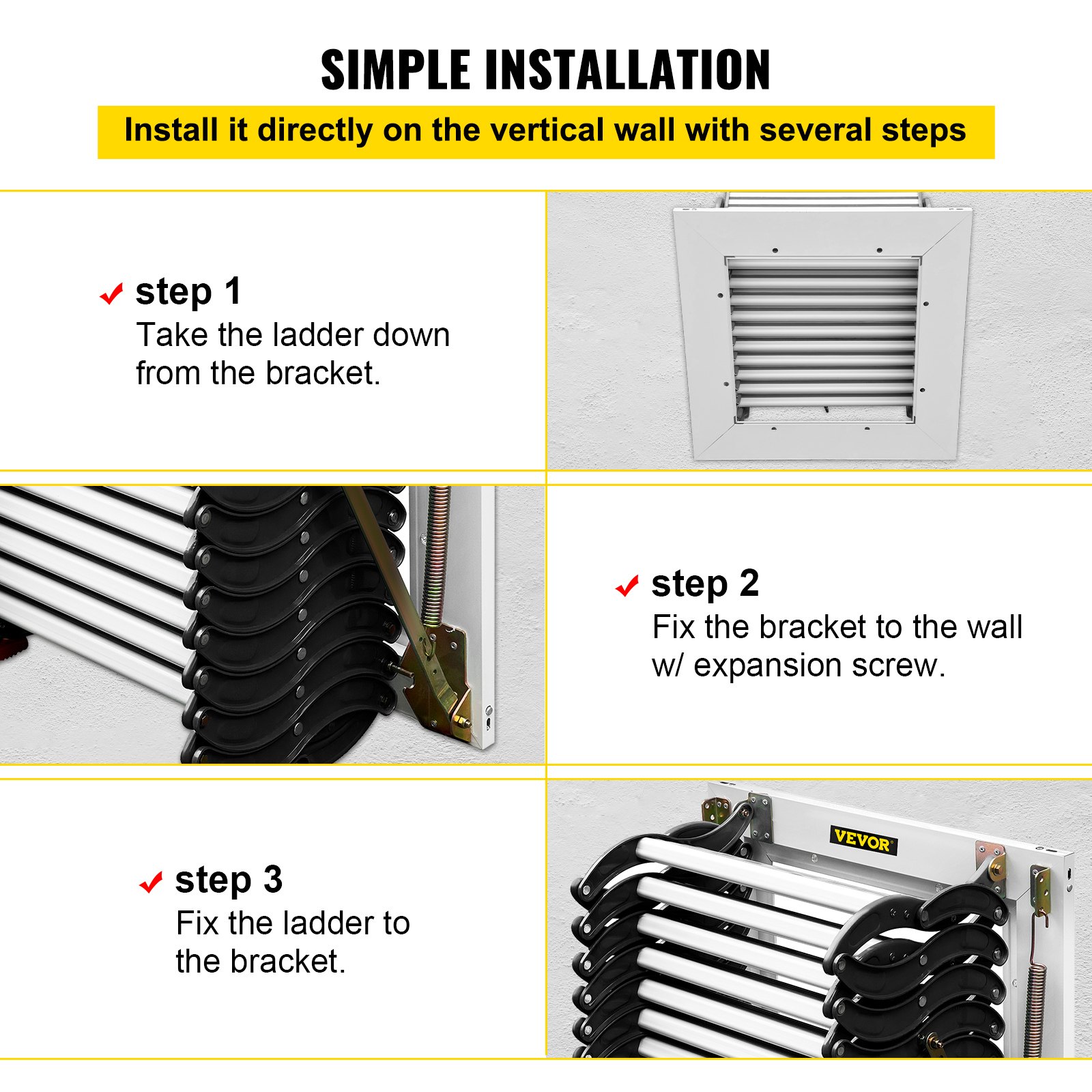 SIMPLE INSTALLATION

Install it directly on the vertical wall with several steps

step 1
Take the ladder down from the bracket.

step 2
Fix the bracket to the wall w/ expansion screw.

step 3
Fix the ladder to the bracket.

VEVOR