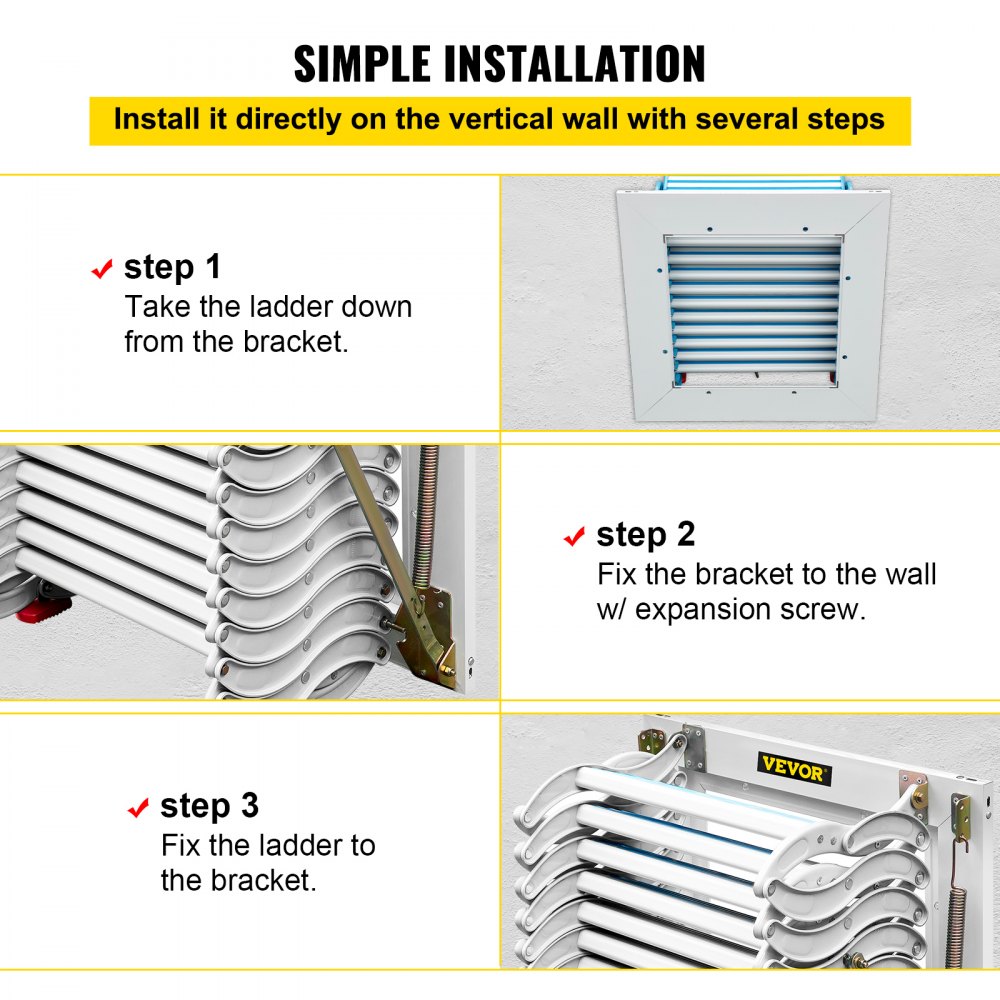 SIMPLE INSTALLATION

Install it directly on the vertical wall with several steps

step 1
Take the ladder down from the bracket.

step 2
Fix the bracket to the wall w/ expansion screw.

step 3
Fix the ladder to the bracket.

VEVOR