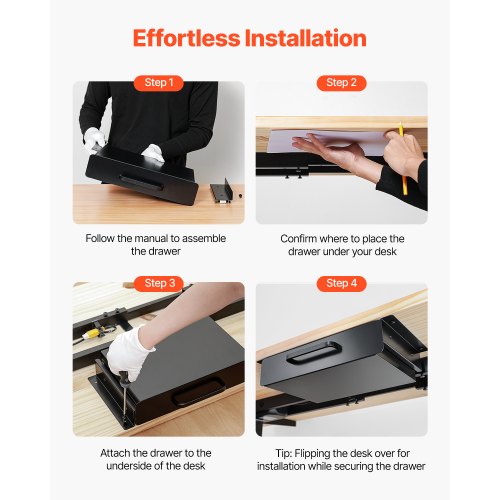 Effortless Installation

Step 1

Follow the manual to assemble the drawer

Step 2

Confirm where to place the drawer under your desk

Step 3

Attach the drawer to the underside of the desk

Step 4

Tip: Flipping the desk over for installation while securing the drawer