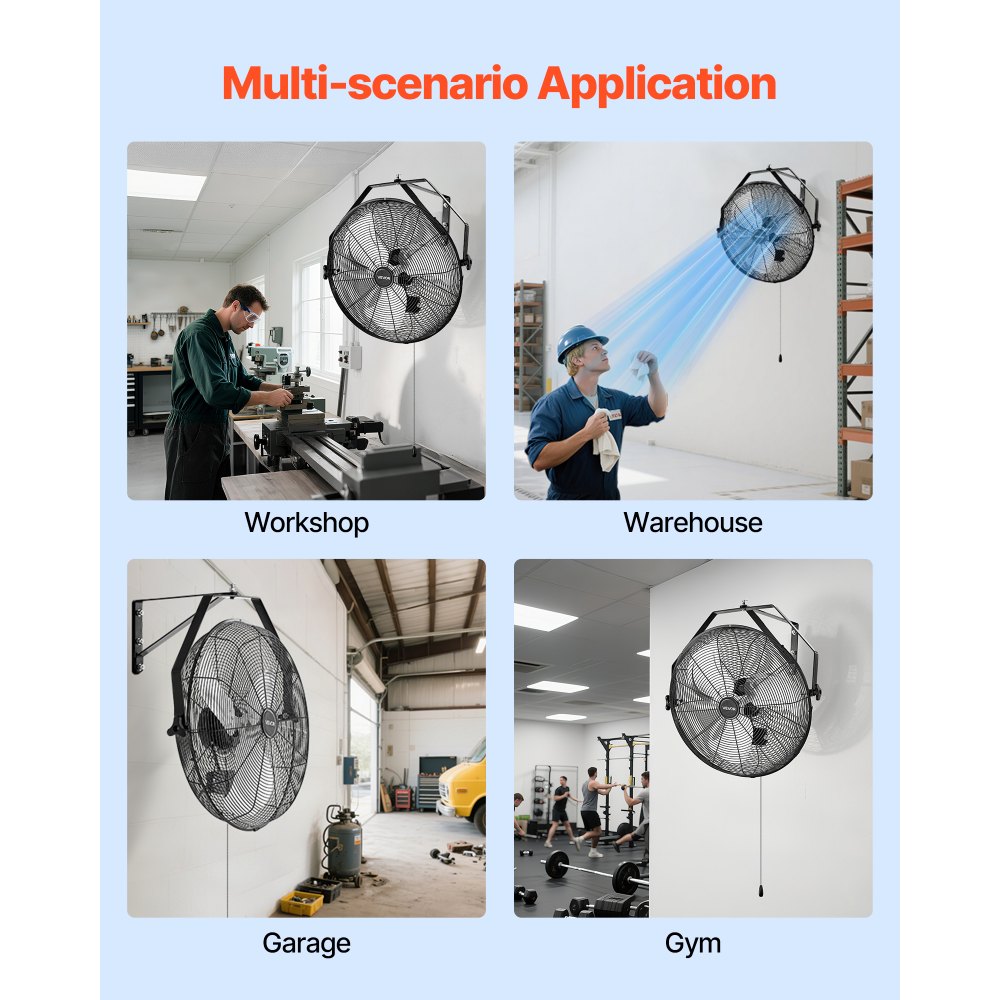 Multi-scenario Application

Workshop

Warehouse

Garage

Gym