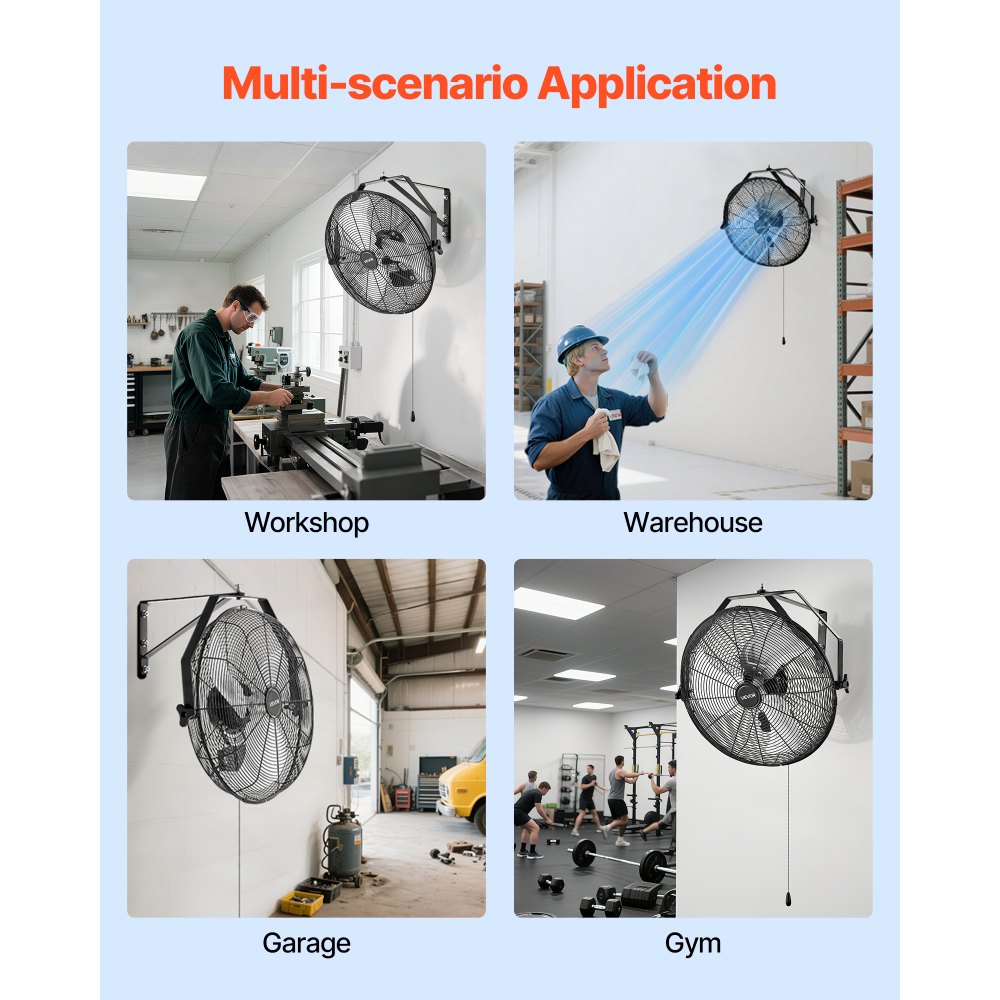 Multi-scenario Application

Workshop

Warehouse

Garage

Gym